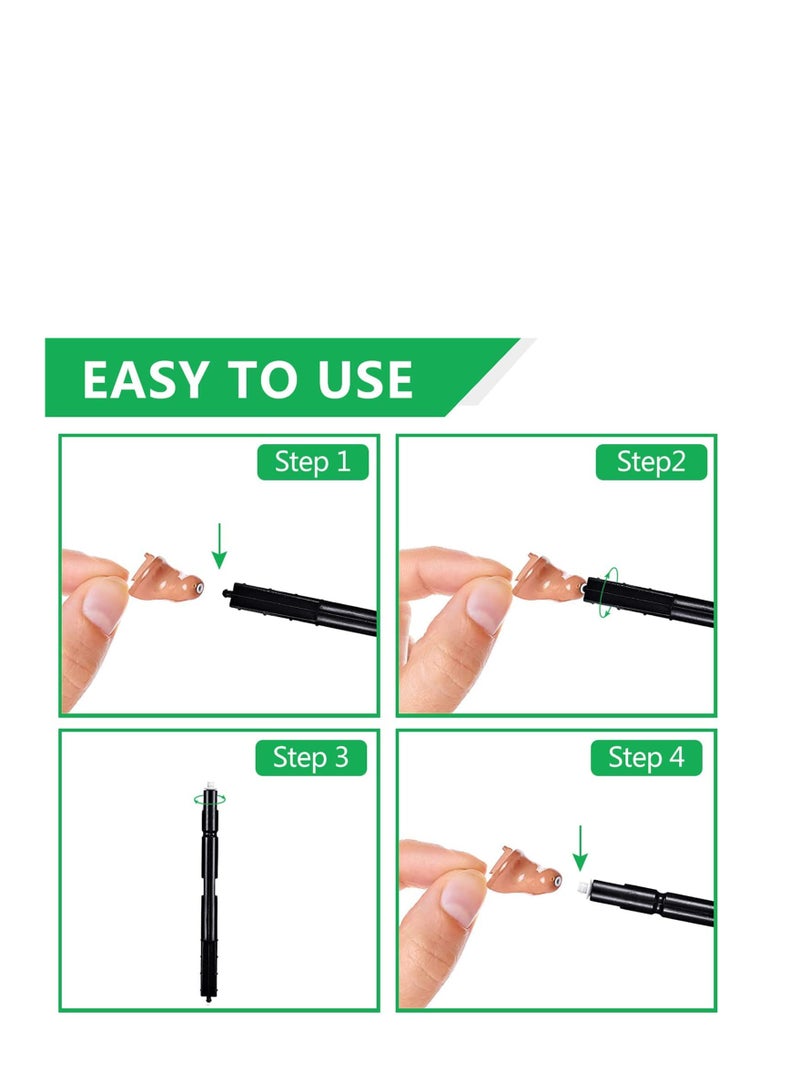 EASY TO USE

Step 1

Step2

Step 3

Step 4