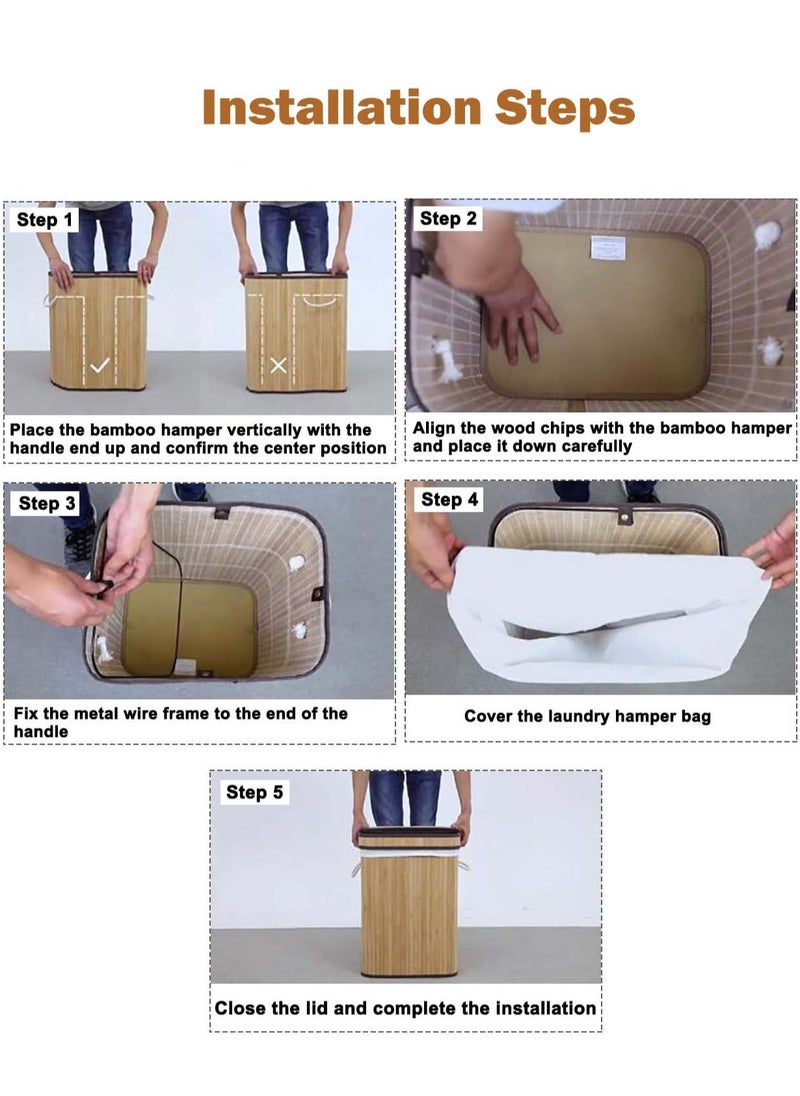 Installation Steps

Step 1

Place the bamboo hamper vertically with the handle end up and confirm the center position

Step 2

Align the wood chips with the bamboo hamper and place it down carefully

Step 3

Fix the metal wire frame to the end of the handle

Step 4

Cover the laundry hamper bag

Step 5

Close the lid and complete the installation