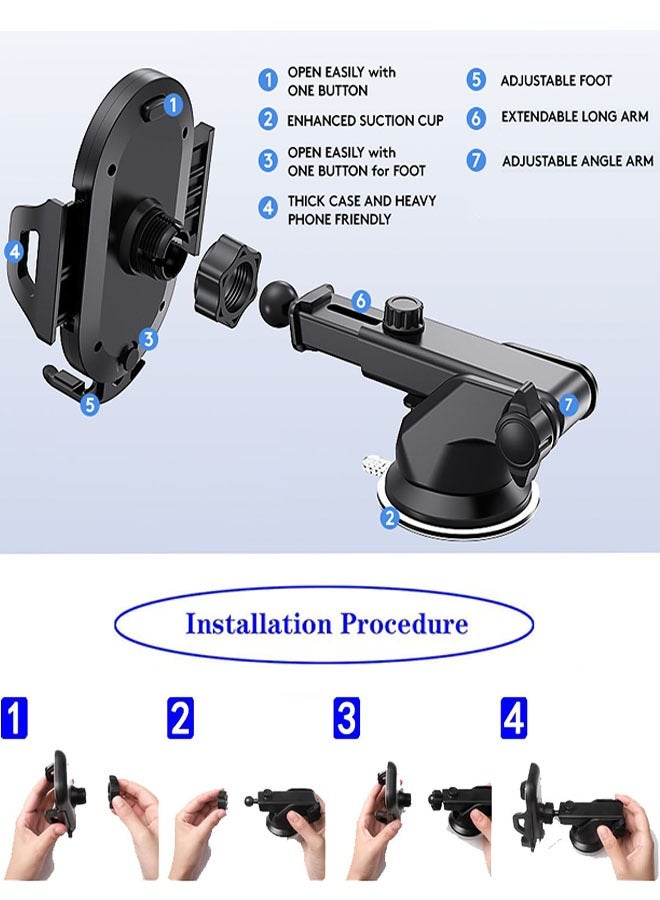 1 OPEN EASILY with ONE BUTTON

2 ENHANCED SUCTION CUP

3 OPEN EASILY with ONE BUTTON for FOOT

4 THICK CASE AND HEAVY PHONE FRIENDLY

5 ADJUSTABLE FOOT

6 EXTENDABLE LONG ARM

7 ADJUSTABLE ANGLE ARM

1

4

3

5

6

7

2

Installation Procedure

1

2

3

4