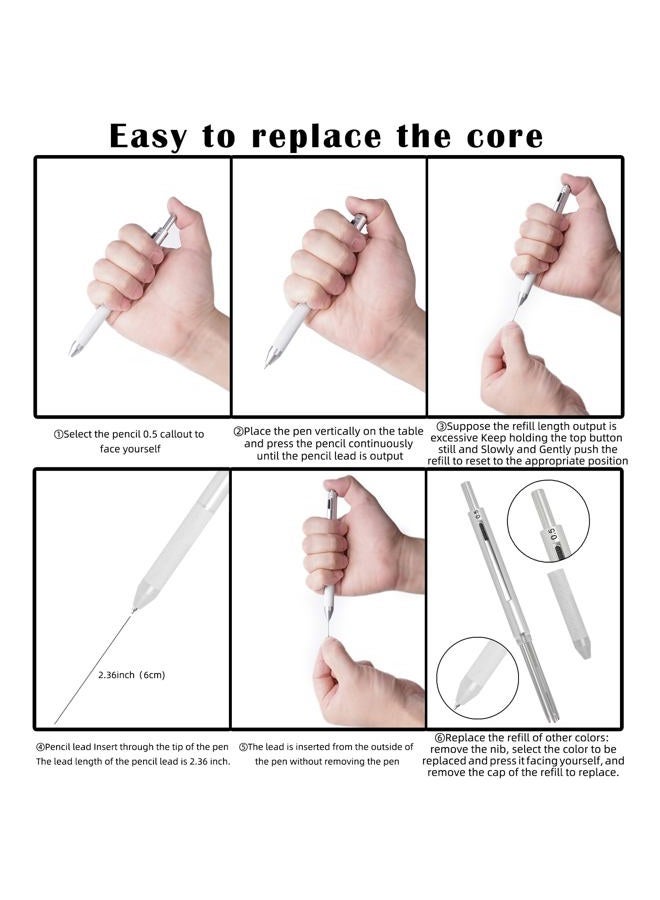 Easy to replace the core

①Select the pencil 0.5 callout to face yourself

②Place the pen vertically on the table and press the pencil continuously until the pencil lead is output

③Suppose the refill length output is excessive Keep holding the top button still and Slowly and Gently push the refill to reset to the appropriate position

2.36inch（6cm)

0.5

0.5

④Pencil lead Insert through the tip of the pen The lead length of the pencil lead is 2.36 inch.

⑤The lead is inserted from the outside of the pen without removing the pen

⑥Replace the refill of other colors: remove the nib, select the color to be replaced and press it facing yourself, and remove the cap of the refill to replace.