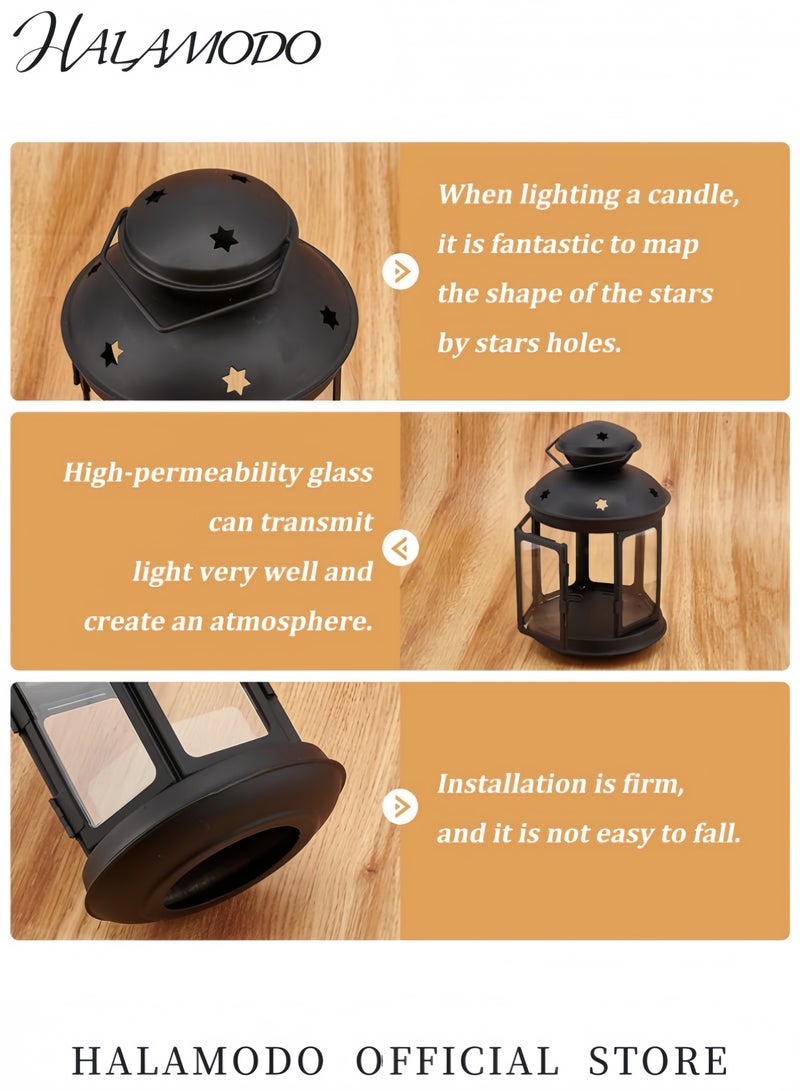 HALAMODO

When lighting a candle, it is fantastic to map the shape of the stars by stars holes.

High-permeability glass can transmit light very well and create an atmosphere.

Installation is firm, and it is not easy to fall.

HALAMODO OFFICIAL STORE