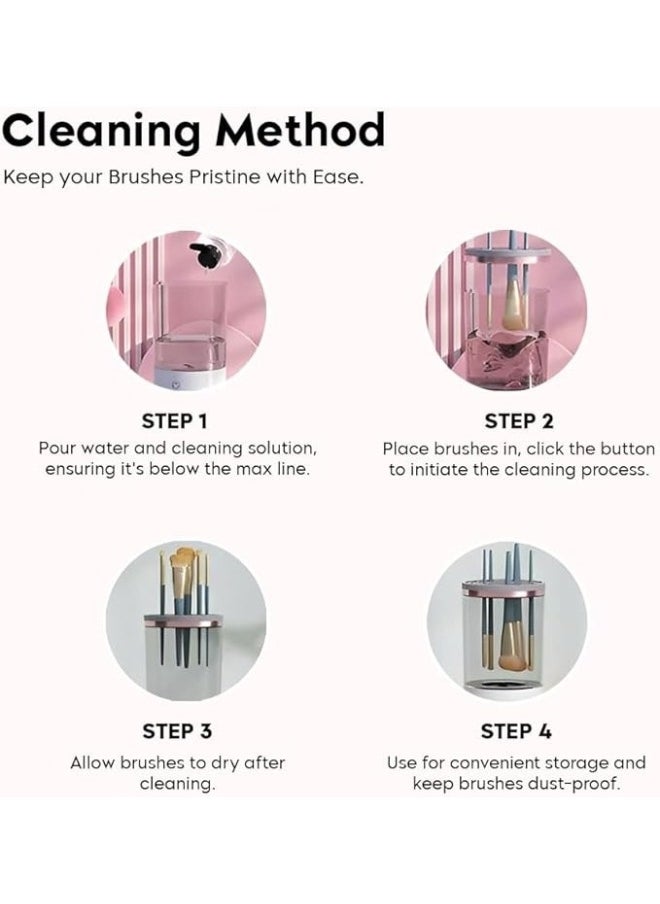 Cleaning Method

Keep your Brushes Pristine with Ease.

STEP 1

Pour water and cleaning solution, ensuring it's below the max line.

STEP 2

Place brushes in, click the button to initiate the cleaning process.

STEP 3

Allow brushes to dry after cleaning.

STEP 4

Use for convenient storage and keep brushes dust-proof.