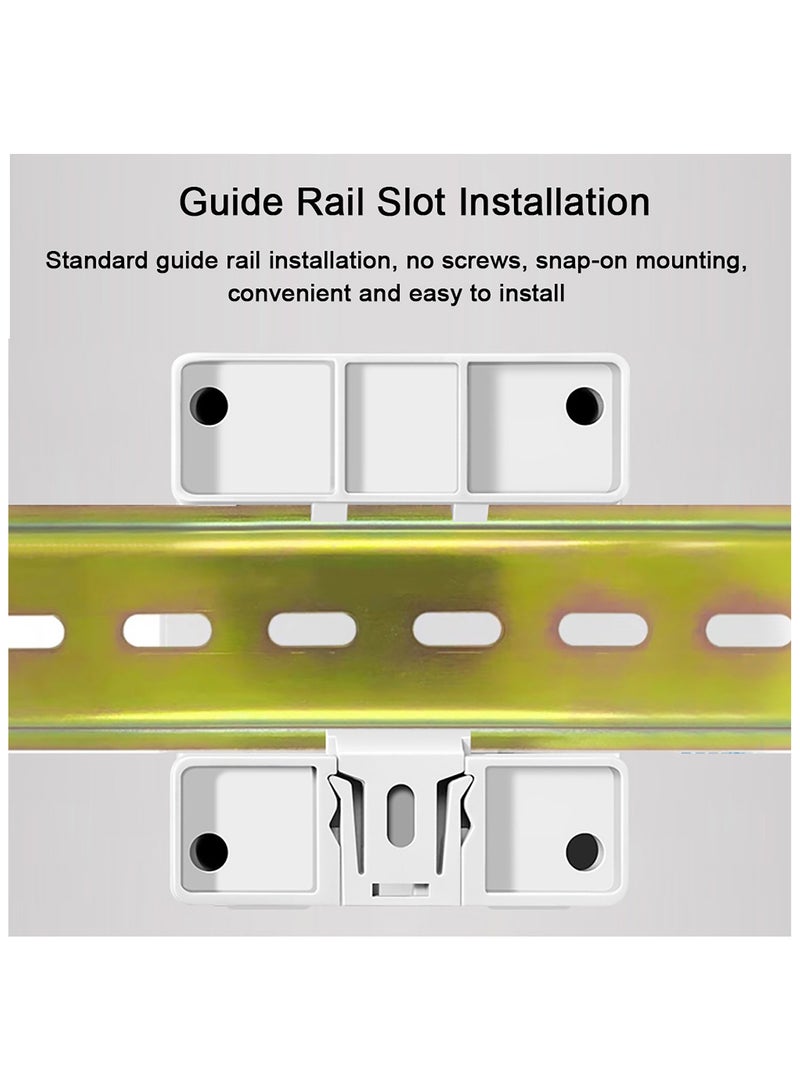 Guide Rail Slot Installation

Standard guide rail installation, no screws, snap-on mounting, convenient and easy to install