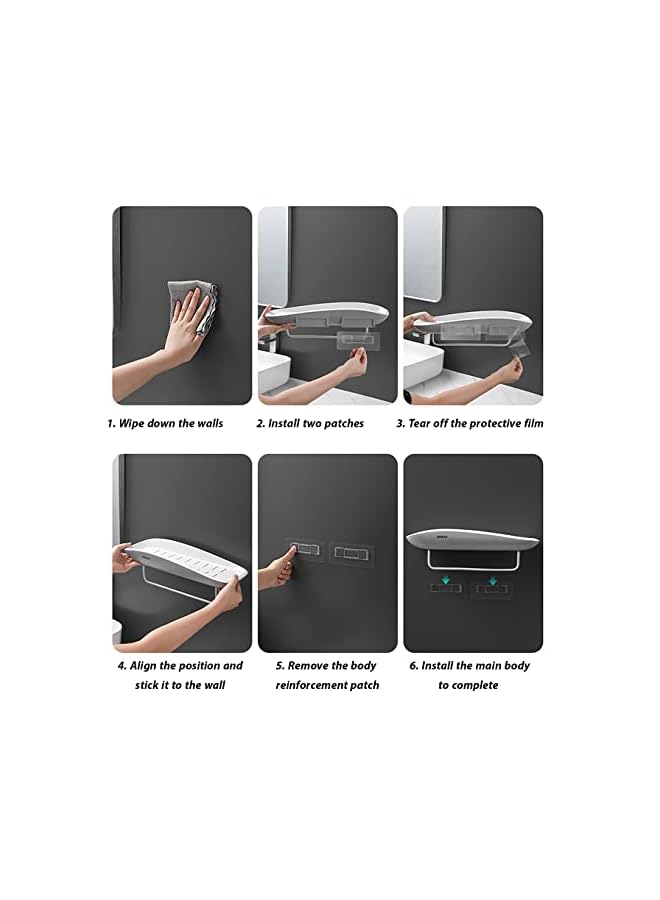 1. Wipe down the walls

2. Install two patches

3. Tear off the protective film

4. Align the position and stick it to the wall

5. Remove the body reinforcement patch

6. Install the main body to complete