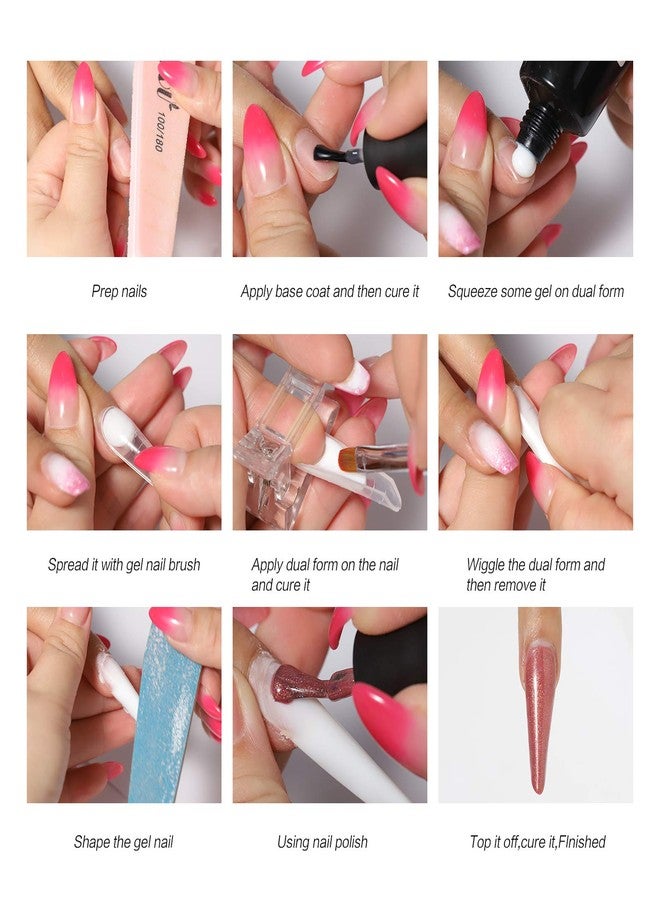 100/180

Prep nails

Apply base coat and then cure it

Squeeze some gel on dual form

Spread it with gel nail brush

Apply dual form on the nail and cure it

Wiggle the dual form and then remove it

Shape the gel nail

Using nail polish

Top it off,cure it,FInished