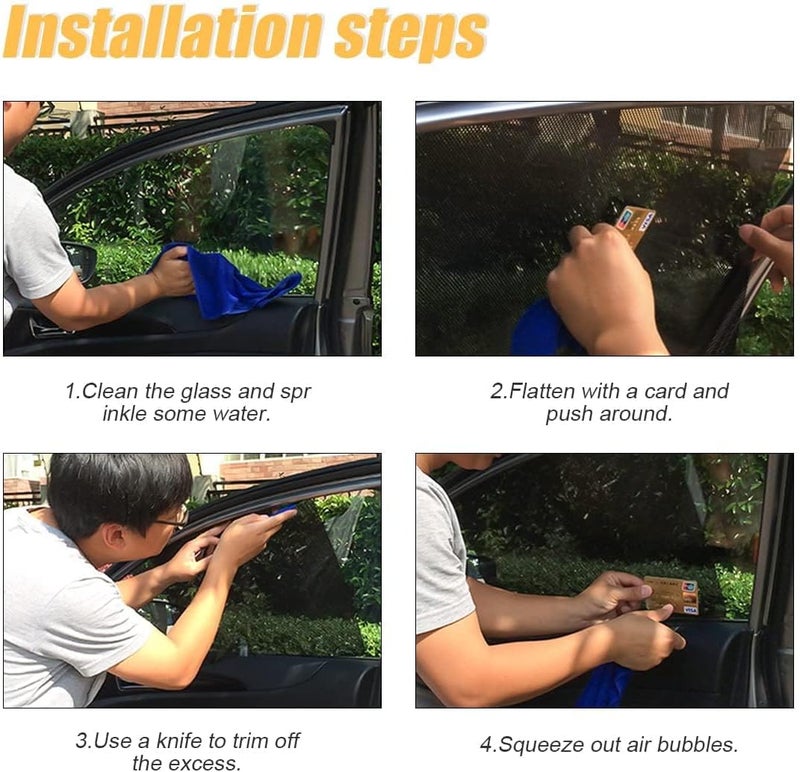 Installation steps

1.Clean the glass and spr inkle some water.

2.Flatten with a card and push around.

3.Use a knife to trim off the excess.

4.Squeeze out air bubbles.