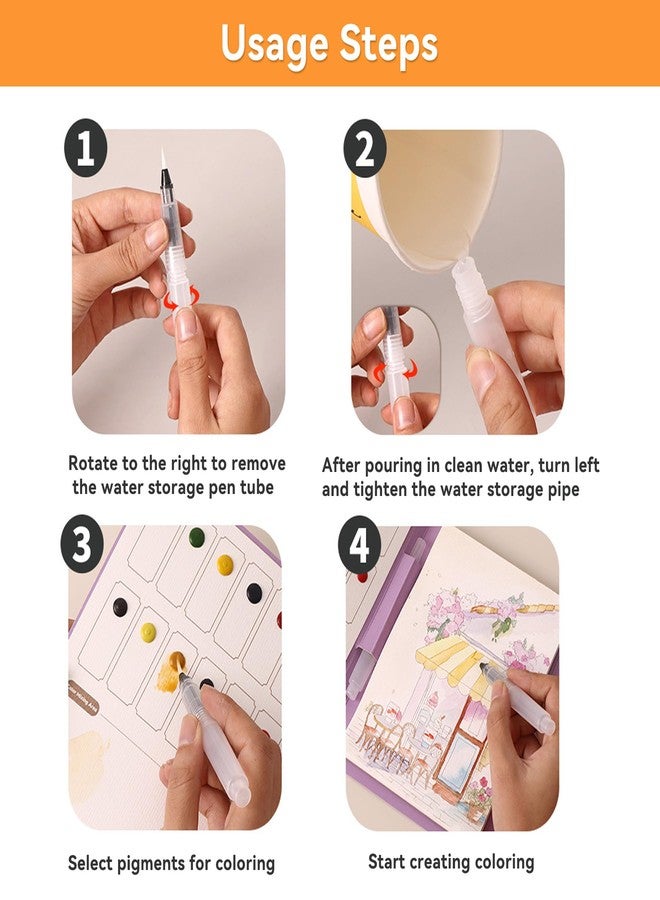 Usage Steps

1

Rotate to the right to remove the water storage pen tube

2

After pouring in clean water, turn left and tighten the water storage pipe

3

Select pigments for coloring

4

Start creating coloring