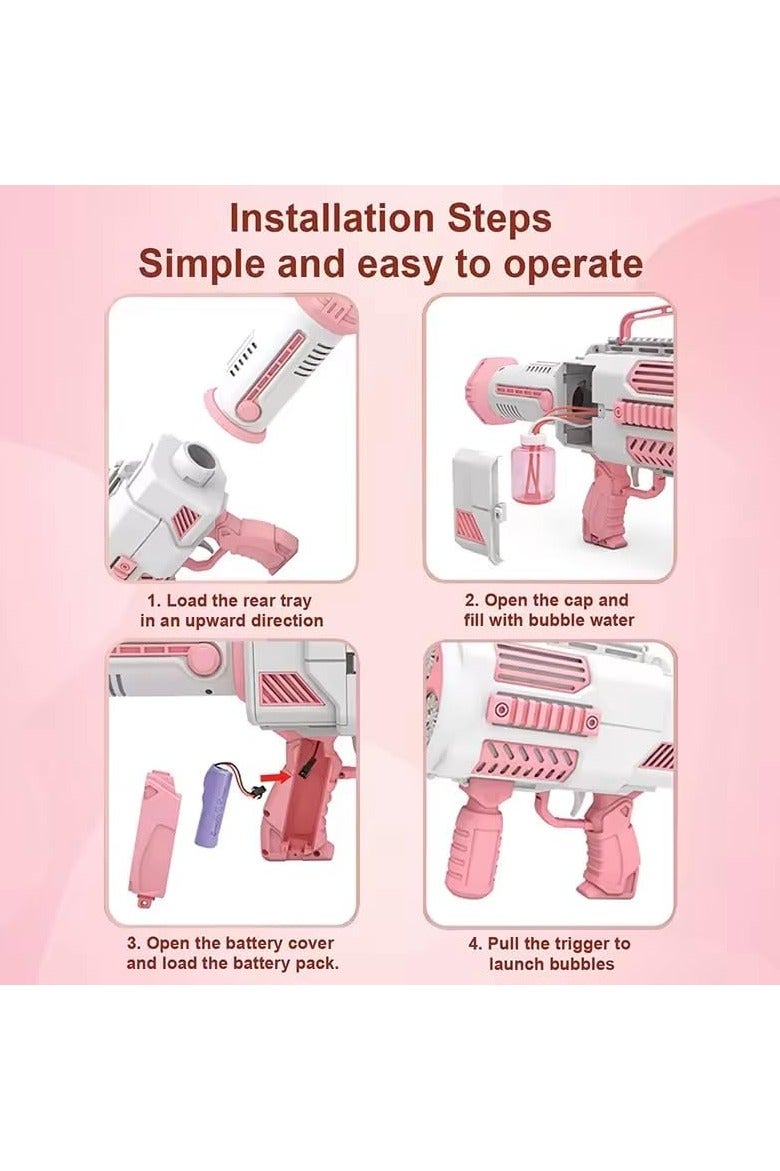 Installation Steps
Simple and easy to operate

1. Load the rear tray in an upward direction

2. Open the cap and fill with bubble water

3. Open the battery cover and load the battery pack.

4. Pull the trigger to launch bubbles