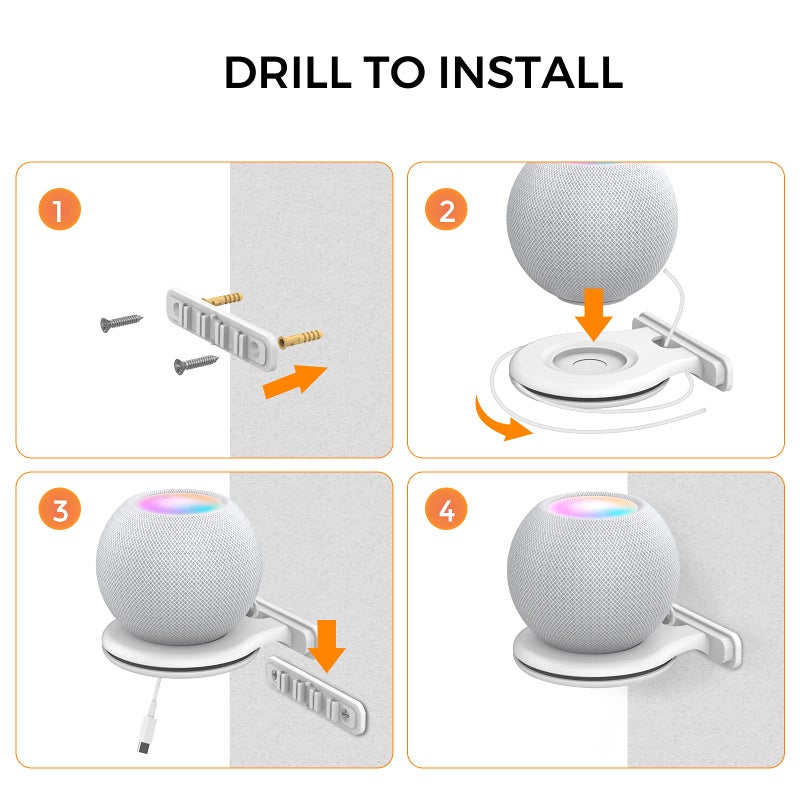 DRILL TO INSTALL

1

2

3

4