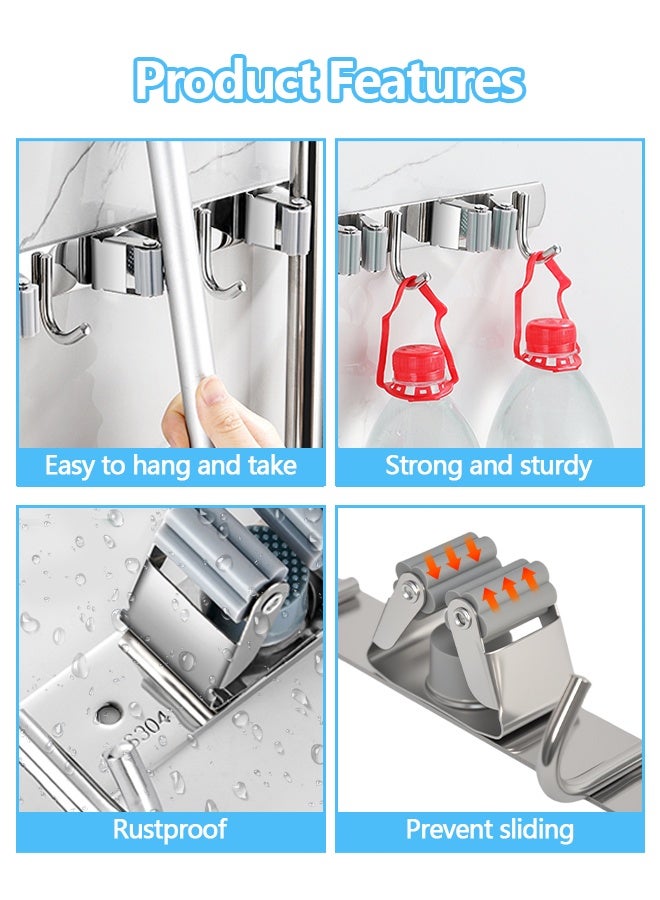 Product Features

Easy to hang and take

Strong and sturdy

S304

Rustproof

Prevent sliding