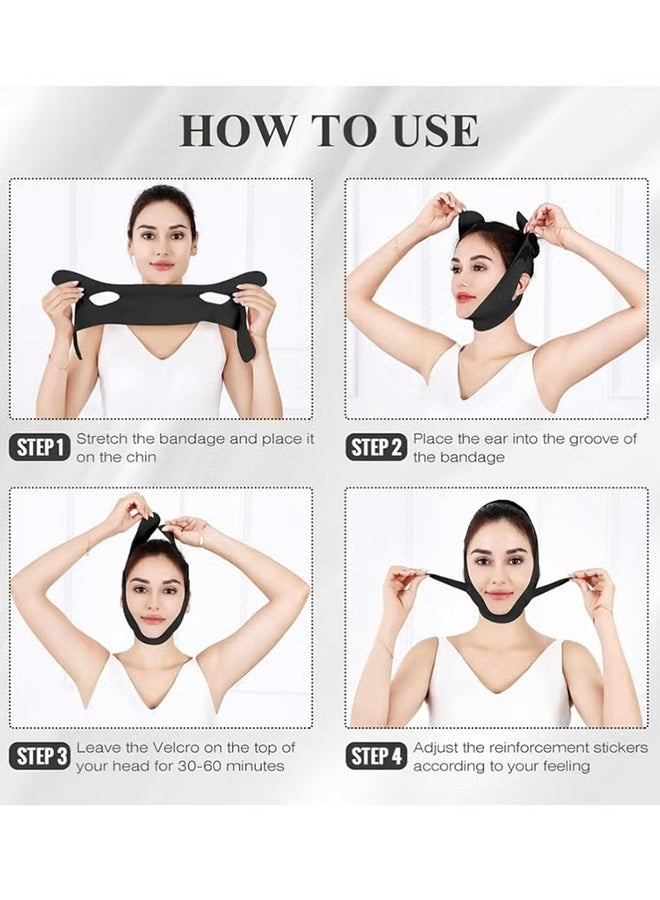 HOW TO USE

STEP 1 Stretch the bandage and place it on the chin

STEP 2 Place the ear into the groove of the bandage

STEP 3 Leave the Velcro on the top of your head for 30-60 minutes

STEP 4 Adjust the reinforcement stickers according to your feeling