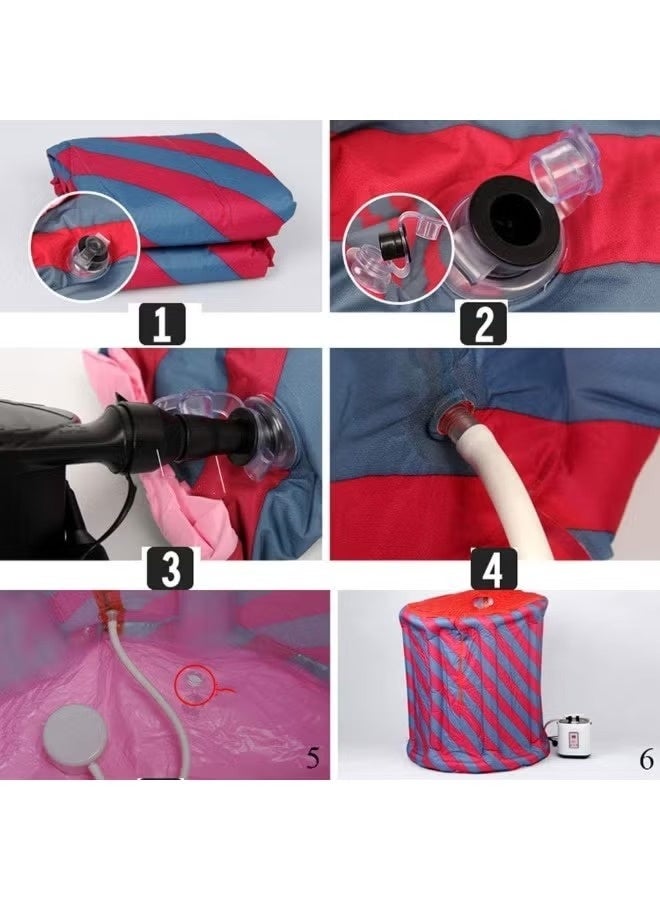 1

2

3

4

5

6