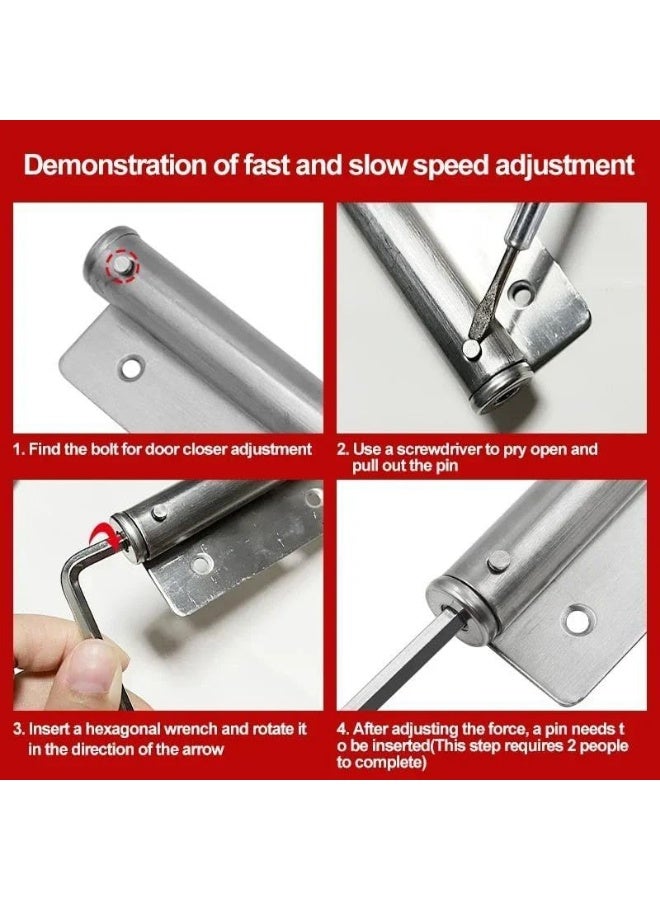 Demonstration of fast and slow speed adjustment

1. Find the bolt for door closer adjustment

2. Use a screwdriver to pry open and pull out the pin

3. Insert a hexagonal wrench and rotate it in the direction of the arrow

4. After adjusting the force, a pin needs t o be inserted(This step requires 2 people to complete)