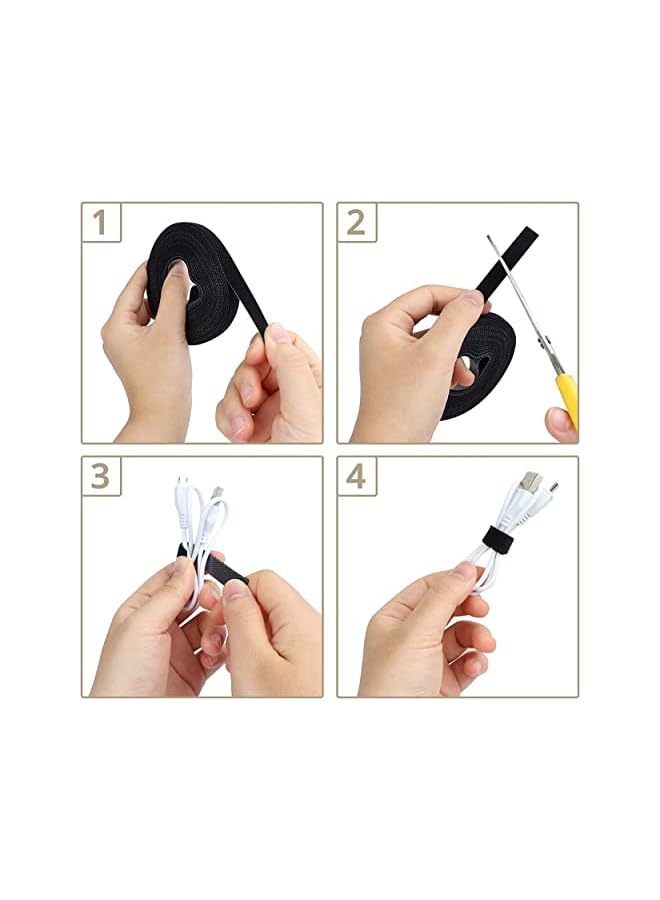 1
2
3
4