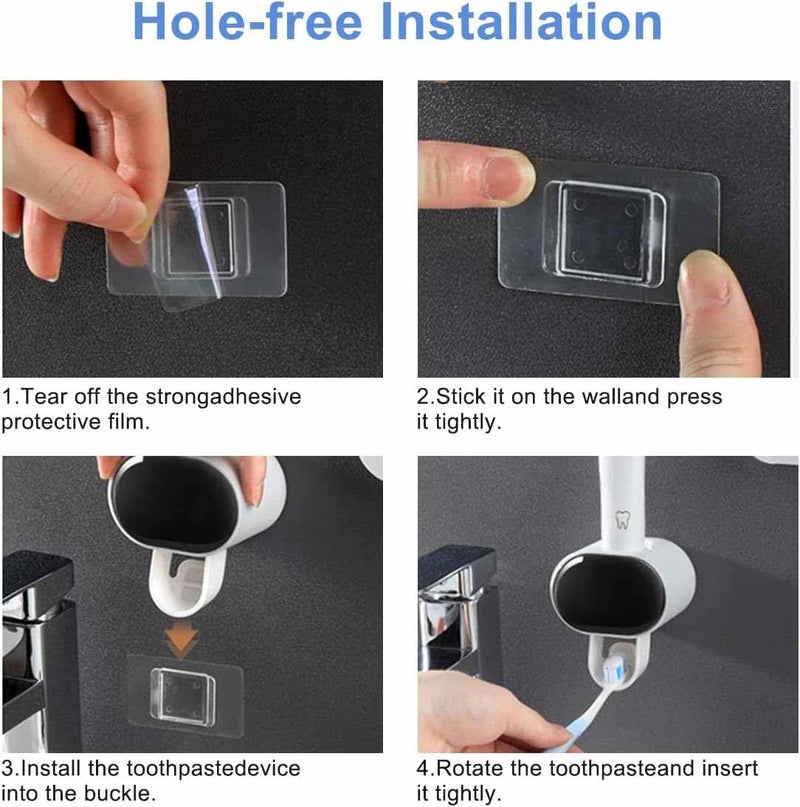 Hole-free Installation

1.Tear off the strongadhesive protective film.

2.Stick it on the walland press it tightly.

3.Install the toothpastedevice into the buckle.

4.Rotate the toothpasteand insert it tightly.