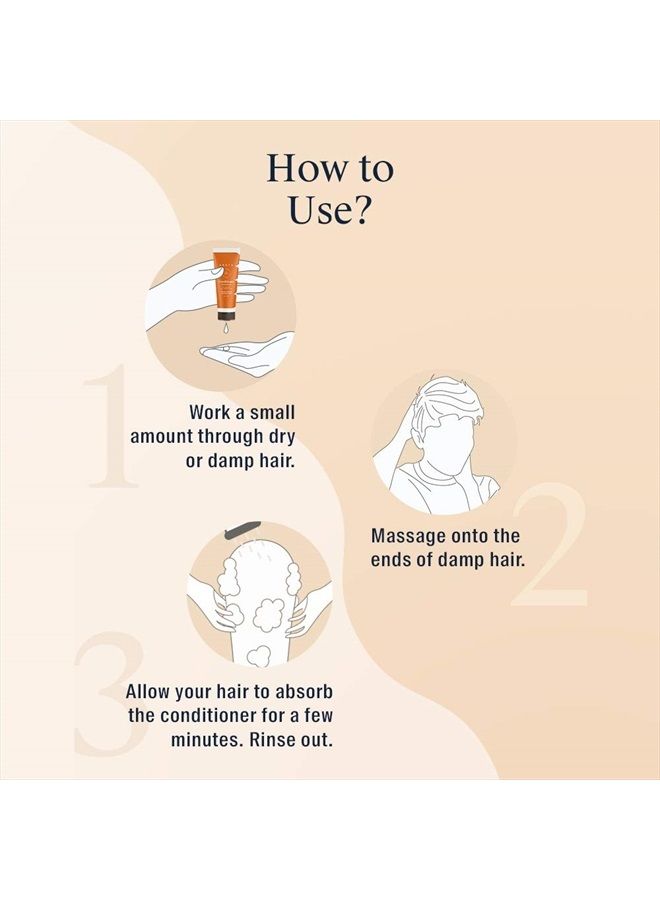 How to Use?

1

Work a small amount through dry or damp hair.

2

Massage onto the ends of damp hair.

3

Allow your hair to absorb the conditioner for a few minutes. Rinse out.