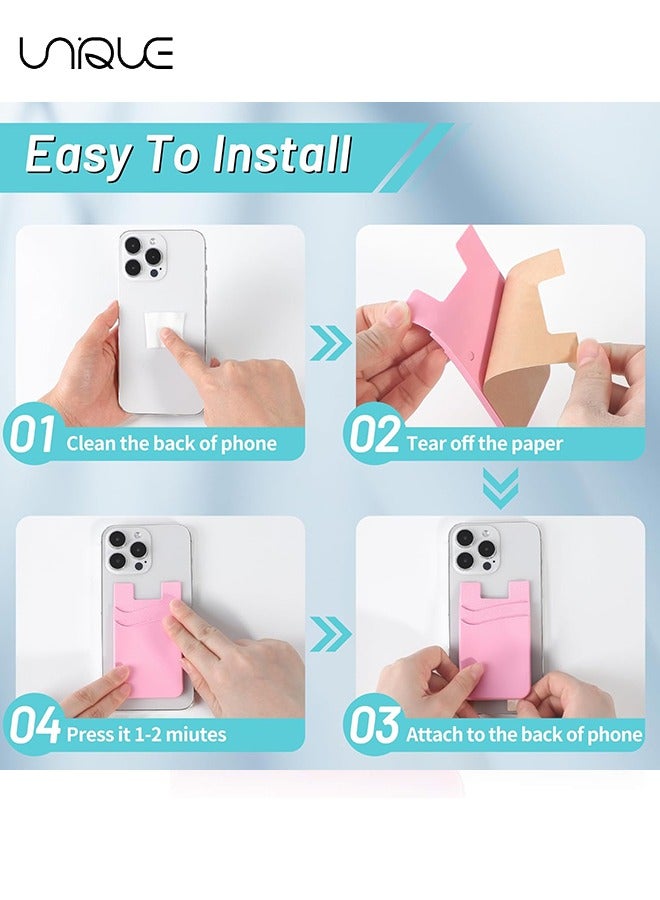 UNIQUE

Easy To Install

01 Clean the back of phone

02 Tear off the paper

04 Press it 1-2 miutes

03 Attach to the back of phone