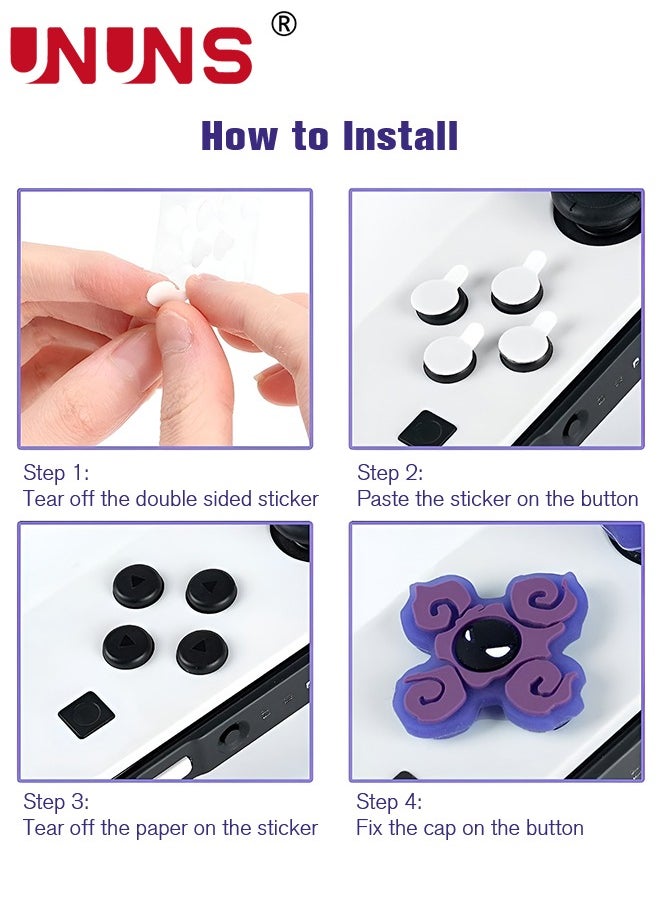 UNUNS®

How to Install

Step 1:
Tear off the double sided sticker

Step 2:
Paste the sticker on the button

Step 3:
Tear off the paper on the sticker

Step 4:
Fix the cap on the button