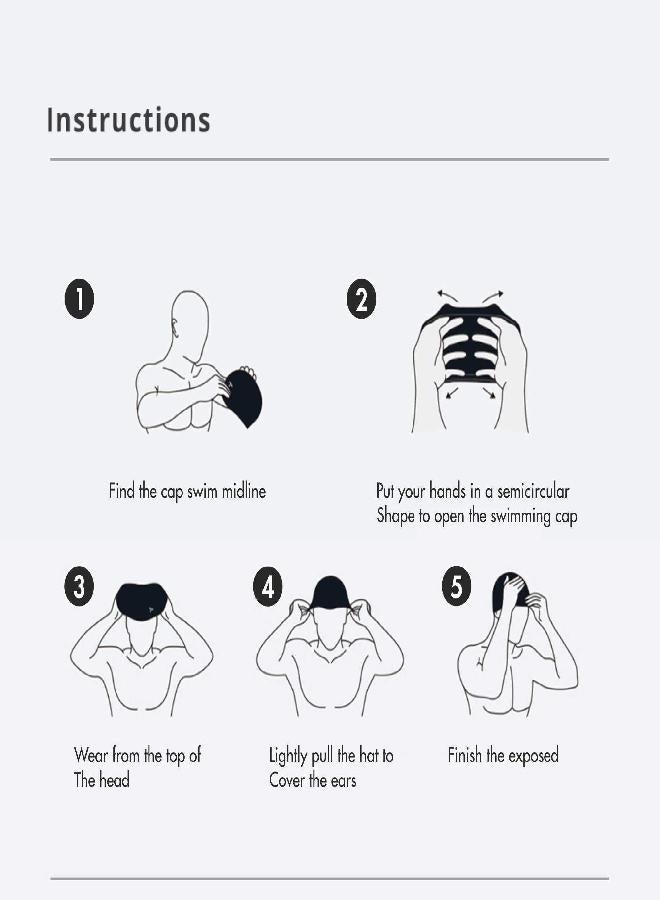 Instructions

1
Find the cap swim midline

2
Put your hands in a semicircular Shape to open the swimming cap

3
Wear from the top of The head

4
Lightly pull the hat to Cover the ears

5
Finish the exposed