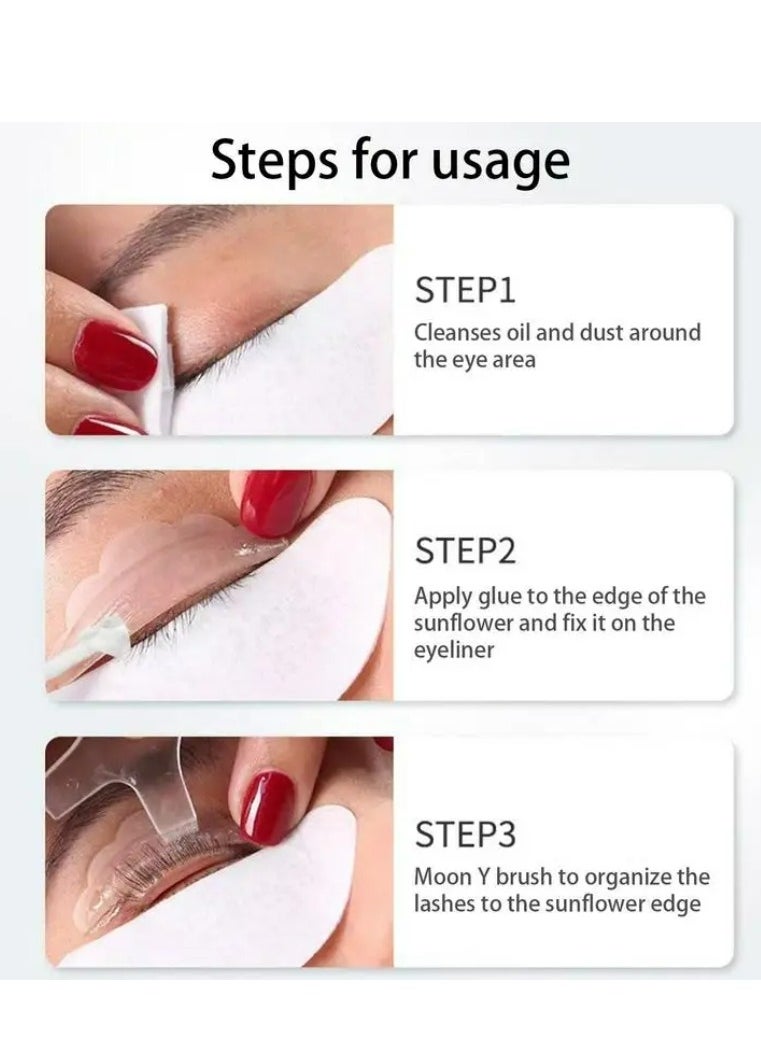 Steps for usage

STEP1
Cleanses oil and dust around the eye area

STEP2
Apply glue to the edge of the sunflower and fix it on the eyeliner

STEP3
Moon Y brush to organize the lashes to the sunflower edge