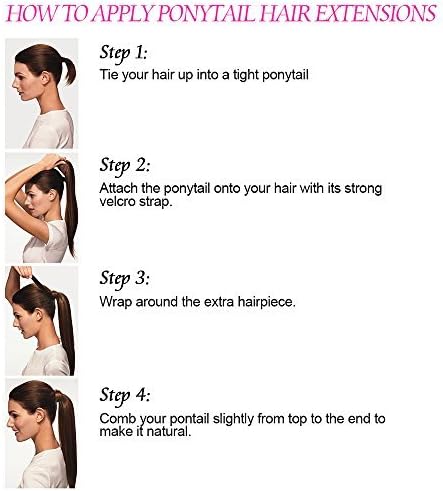 HOW TO APPLY PONYTAIL HAIR EXTENSIONS

Step 1:
Tie your hair up into a tight ponytail

Step 2:
Attach the ponytail onto your hair with its strong velcro strap.

Step 3:
Wrap around the extra hairpiece.

Step 4:
Comb your pontail slightly from top to the end to make it natural.