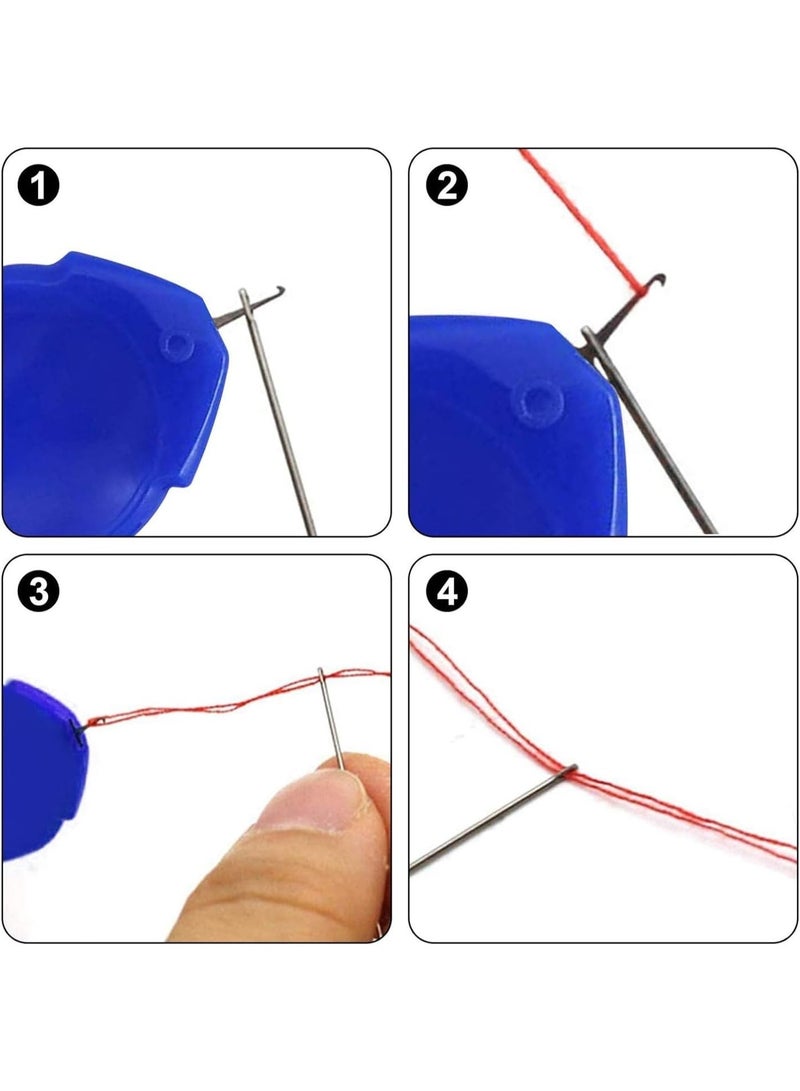 1
2
3
4