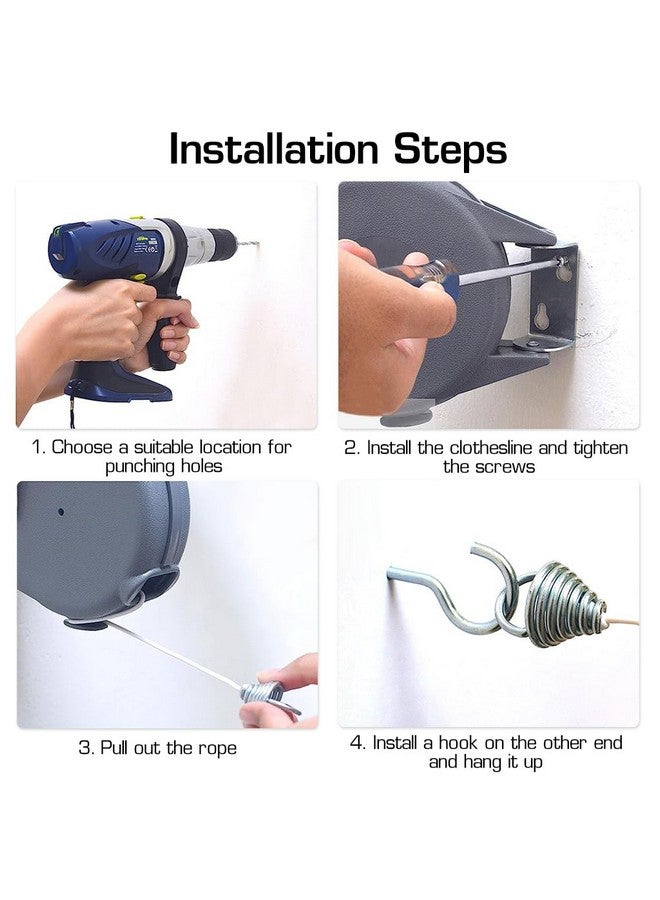 Installation Steps

1. Choose a suitable location for punching holes

2. Install the clothesline and tighten the screws

3. Pull out the rope

4. Install a hook on the other end and hang it up