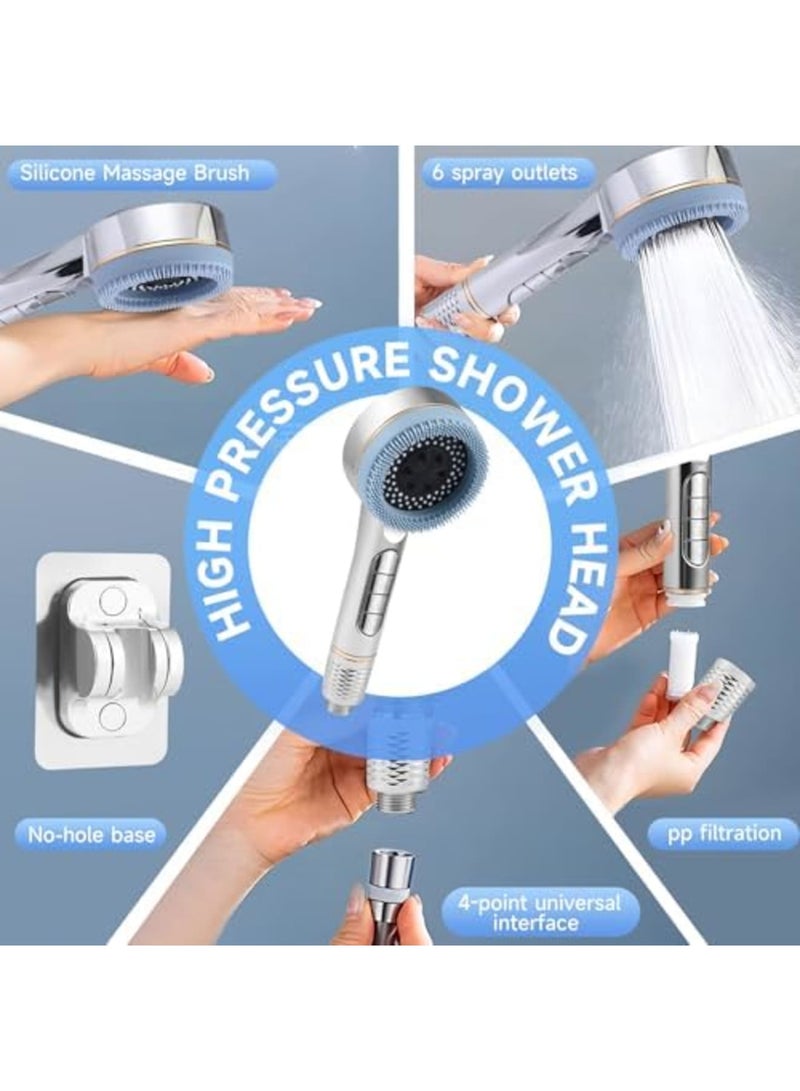 Silicone Massage Brush

6 spray outlets

HIGH PRESSURE SHOWER HEAD

No-hole base

pp filtration

4-point universal interface