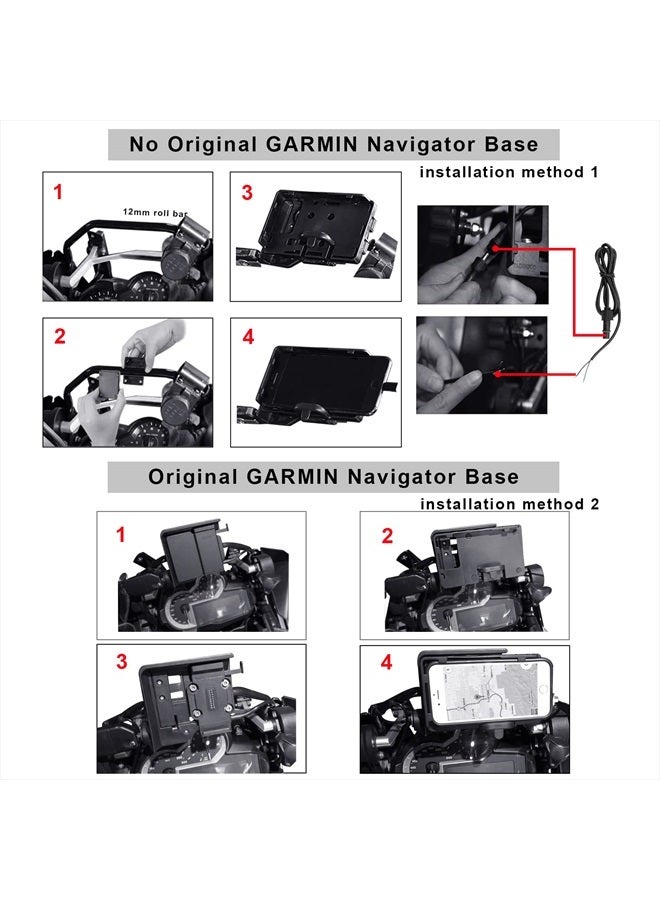 No Original GARMIN Navigator Base

installation method 1

1

12mm roll bar

3

2

4

Original GARMIN Navigator Base

installation method 2

1

2

3

4