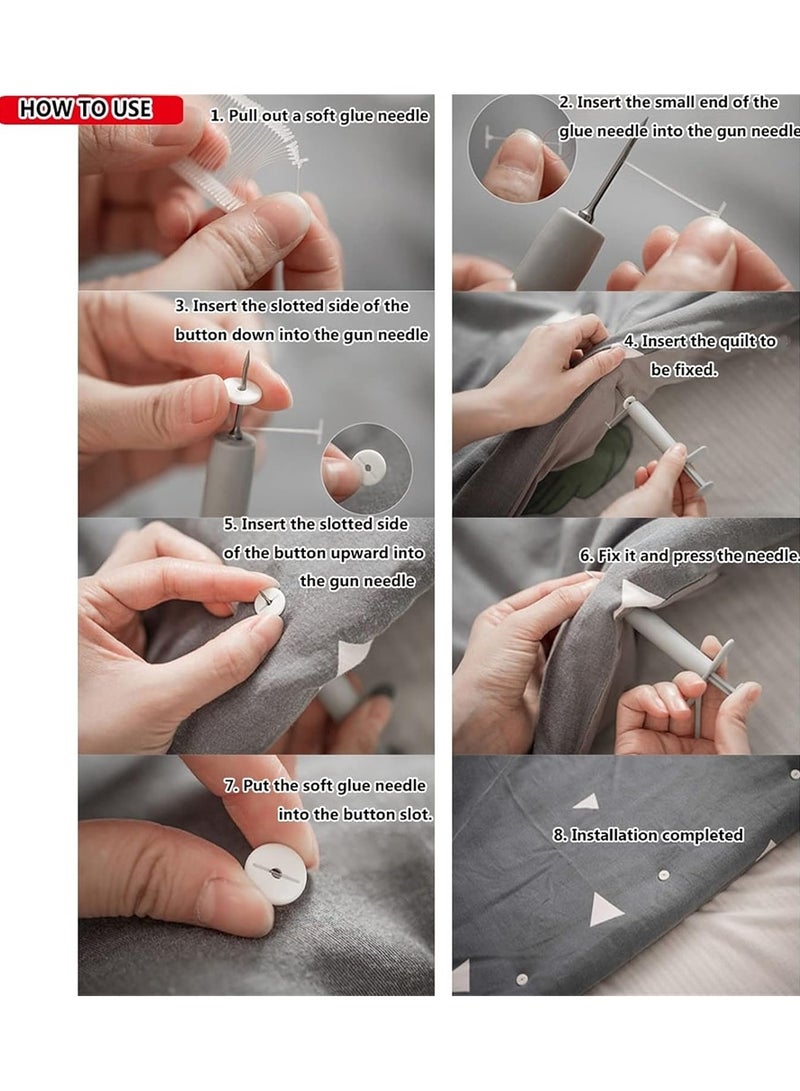 HOW TO USE

1. Pull out a soft glue needle

2. Insert the small end of the glue needle into the gun needle

3. Insert the slotted side of the button down into the gun needle

4. Insert the quilt to be fixed.

5. Insert the slotted side of the button upward into the gun needle

6. Fix it and press the needle.

7. Put the soft glue needle into the button slot.

8. Installation completed