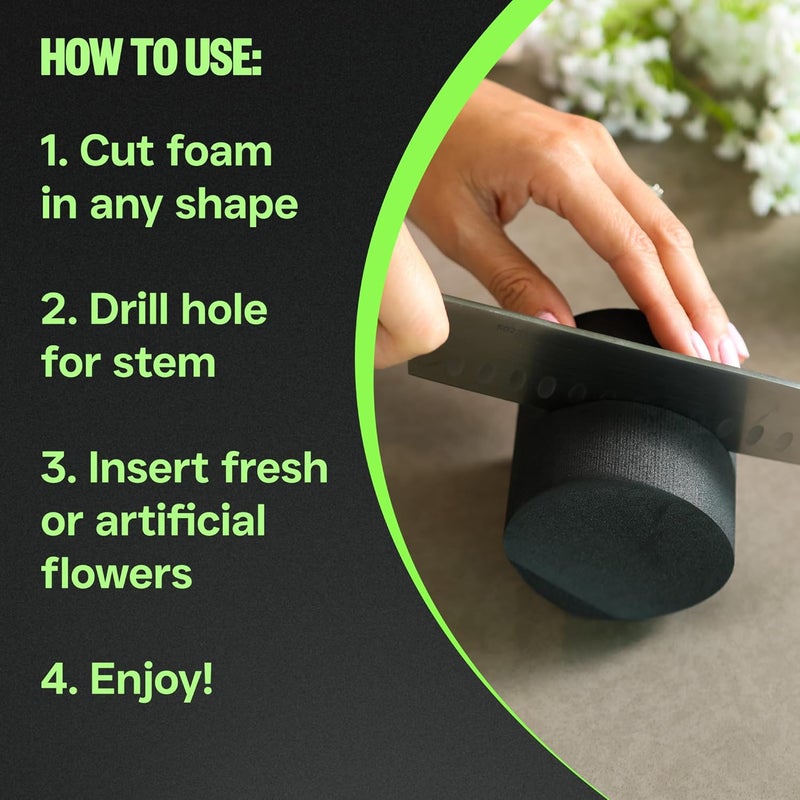 HOW TO USE:

1. Cut foam in any shape

2. Drill hole for stem

3. Insert fresh or artificial flowers

4. Enjoy!