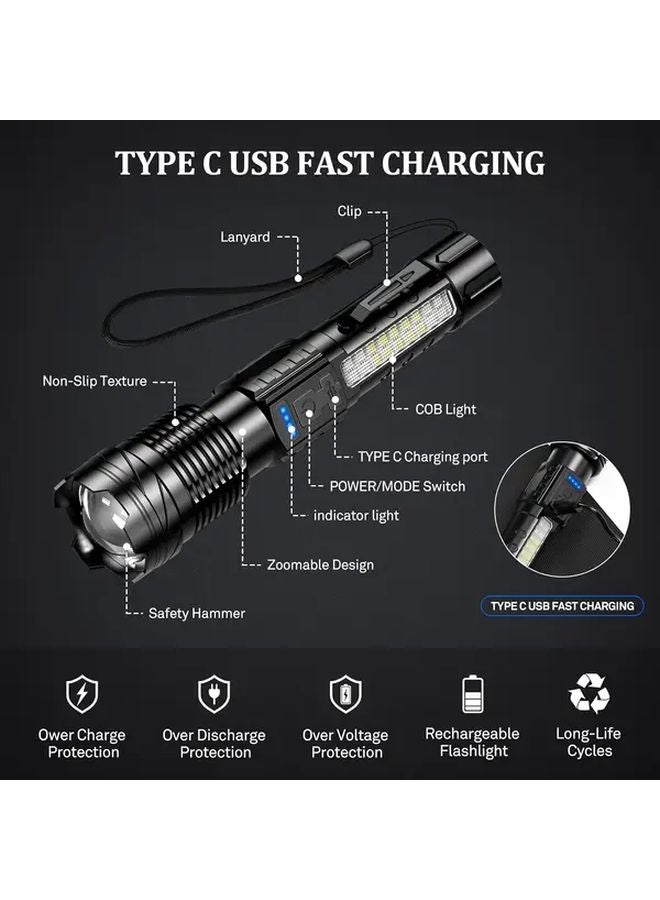 TYPE C USB FAST CHARGING

Clip

Lanyard

Non-Slip Texture

COB Light

TYPE C Charging port

POWER/MODE Switch

indicator light

Zoomable Design

Safety Hammer

TYPE C USB FAST CHARGING

Ower Charge Protection

Over Discharge Protection

Over Voltage Protection

Rechargeable Flashlight

Long-Life Cycles