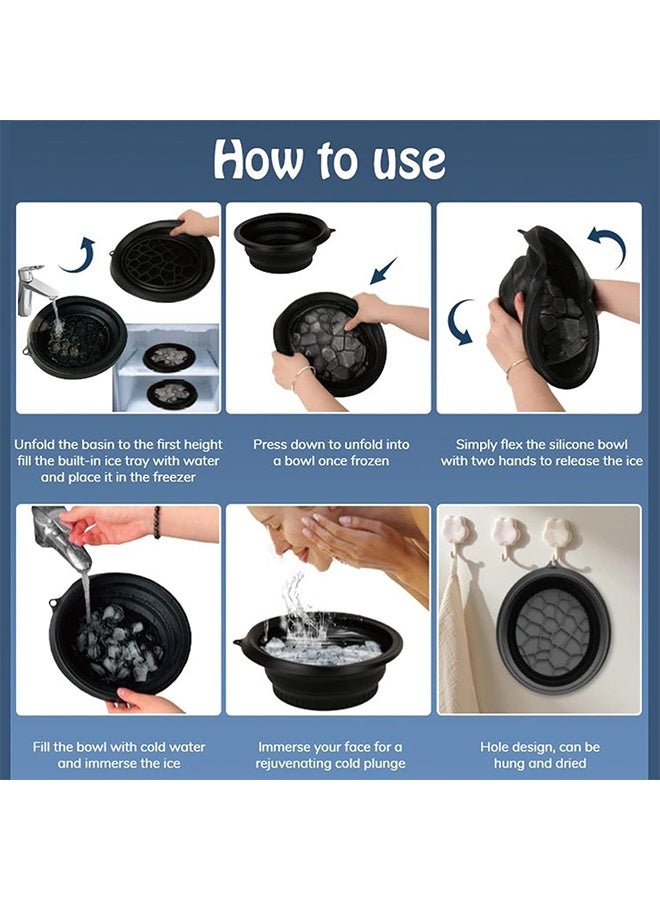 How to use

Unfold the basin to the first height fill the built-in ice tray with water and place it in the freezer

Press down to unfold into a bowl once frozen

Simply flex the silicone bowl with two hands to release the ice

Fill the bowl with cold water and immerse the ice

Immerse your face for a rejuvenating cold plunge

Hole design, can be hung and dried