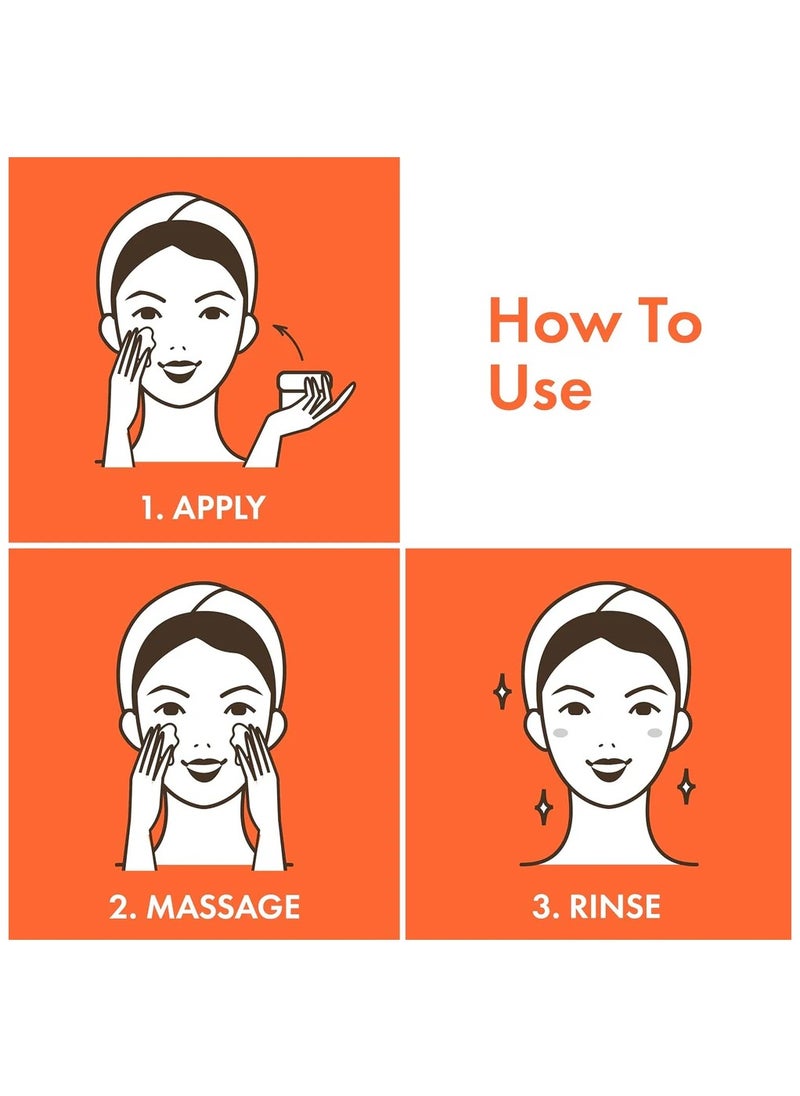 1. APPLY

How To Use

2. MASSAGE

3. RINSE