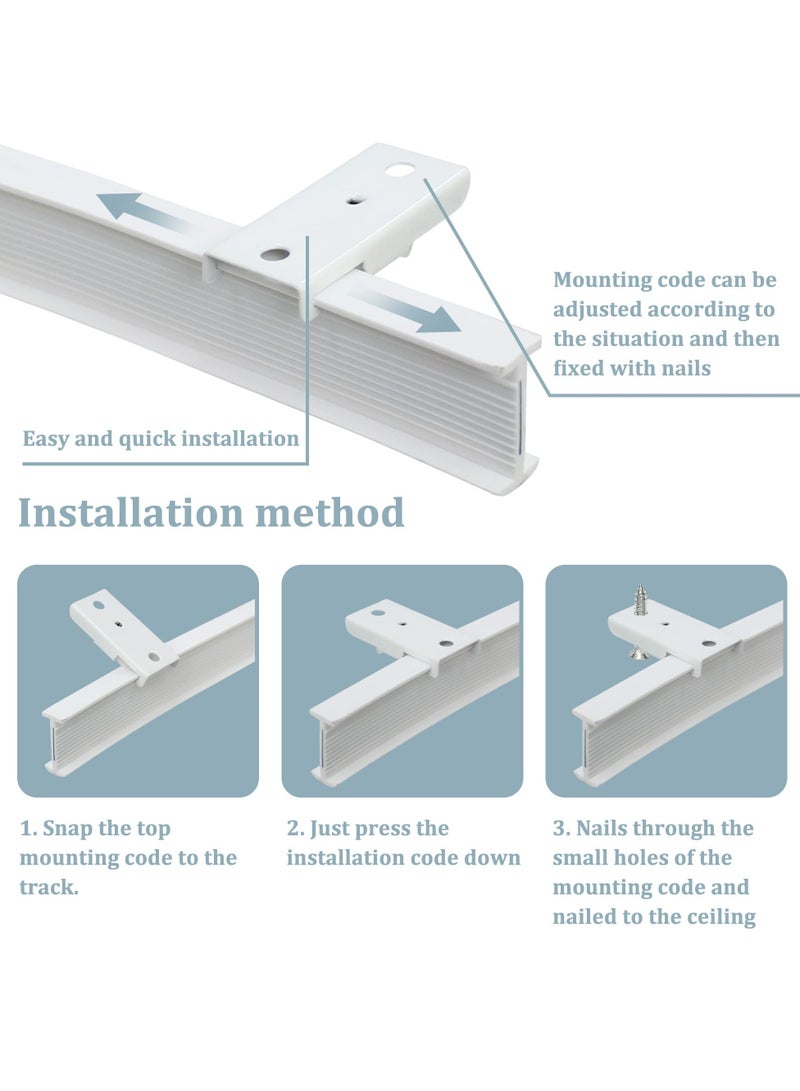 Mounting code can be adjusted according to the situation and then fixed with nails

Easy and quick installation

Installation method

1. Snap the top mounting code to the track.

2. Just press the installation code down

3. Nails through the small holes of the mounting code and nailed to the ceiling