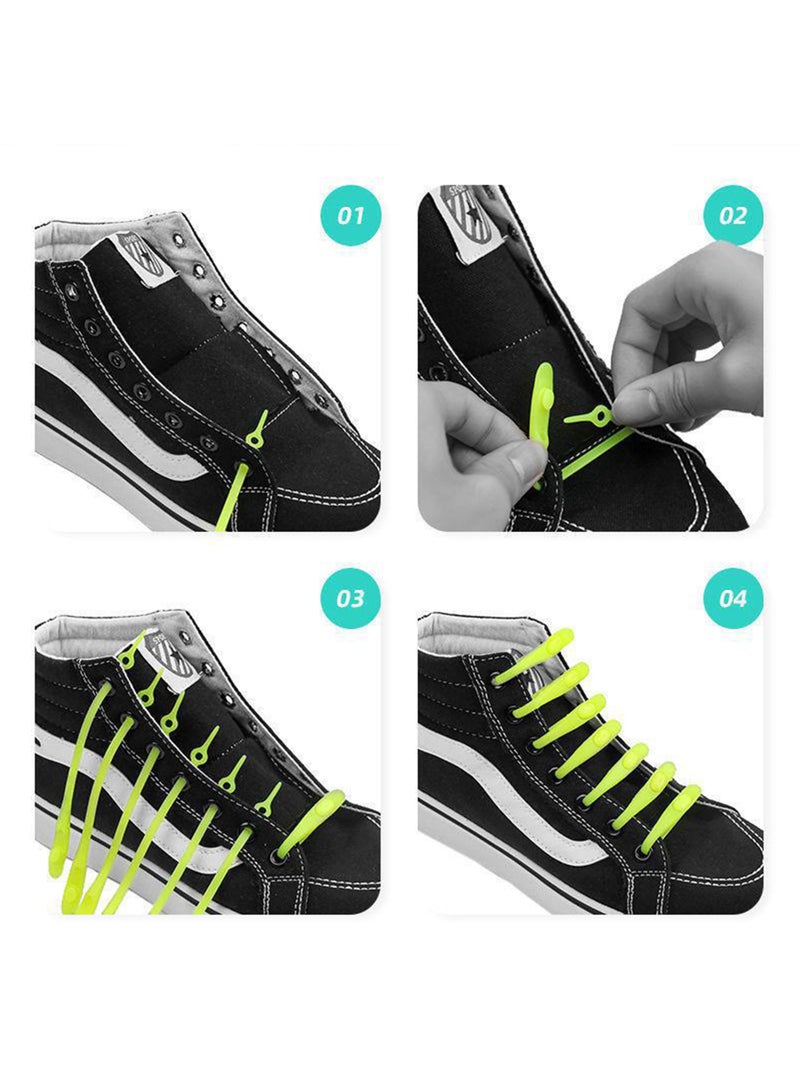 01

02

03

04