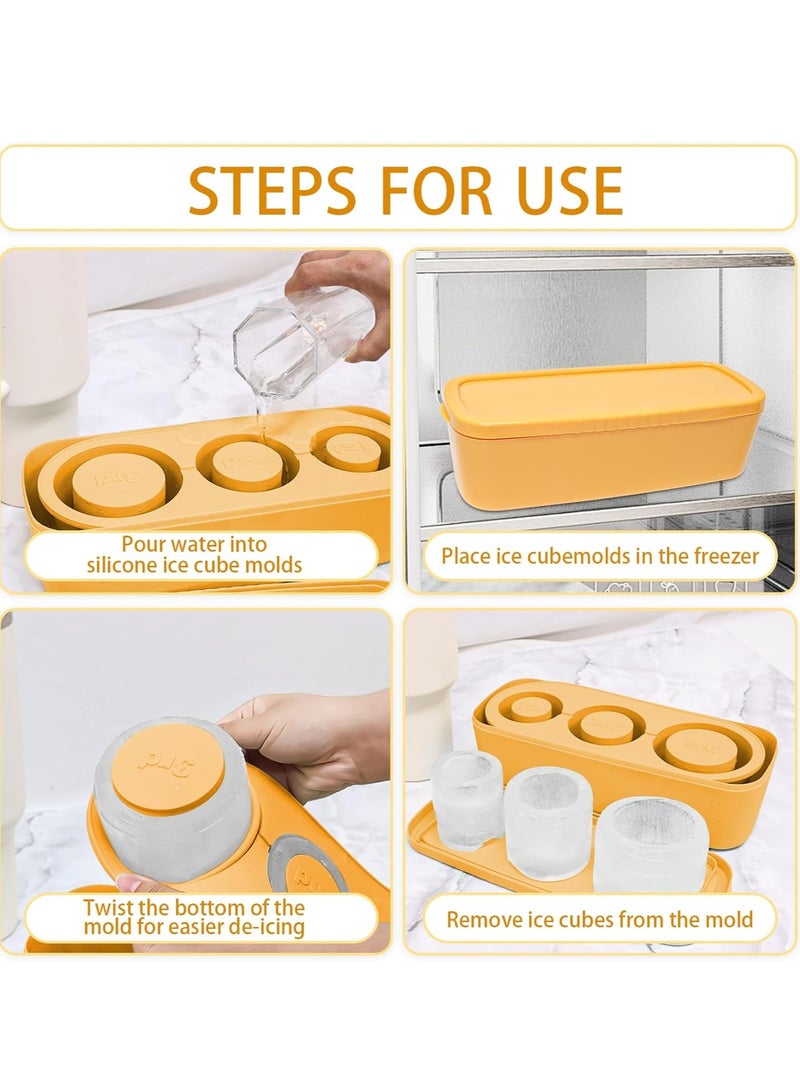 STEPS FOR USE

Pour water into silicone ice cube molds

Place ice cubemolds in the freezer

Twist the bottom of the mold for easier de-icing

Remove ice cubes from the mold