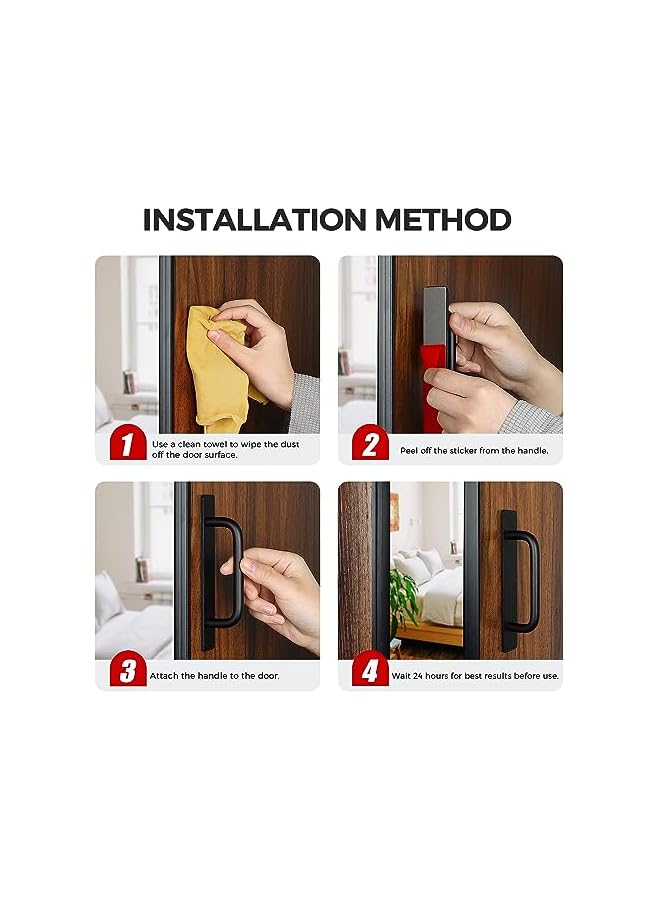 INSTALLATION METHOD

1 Use a clean towel to wipe the dust off the door surface.

2 Peel off the sticker from the handle.

3 Attach the handle to the door.

4 Wait 24 hours for best results before use.