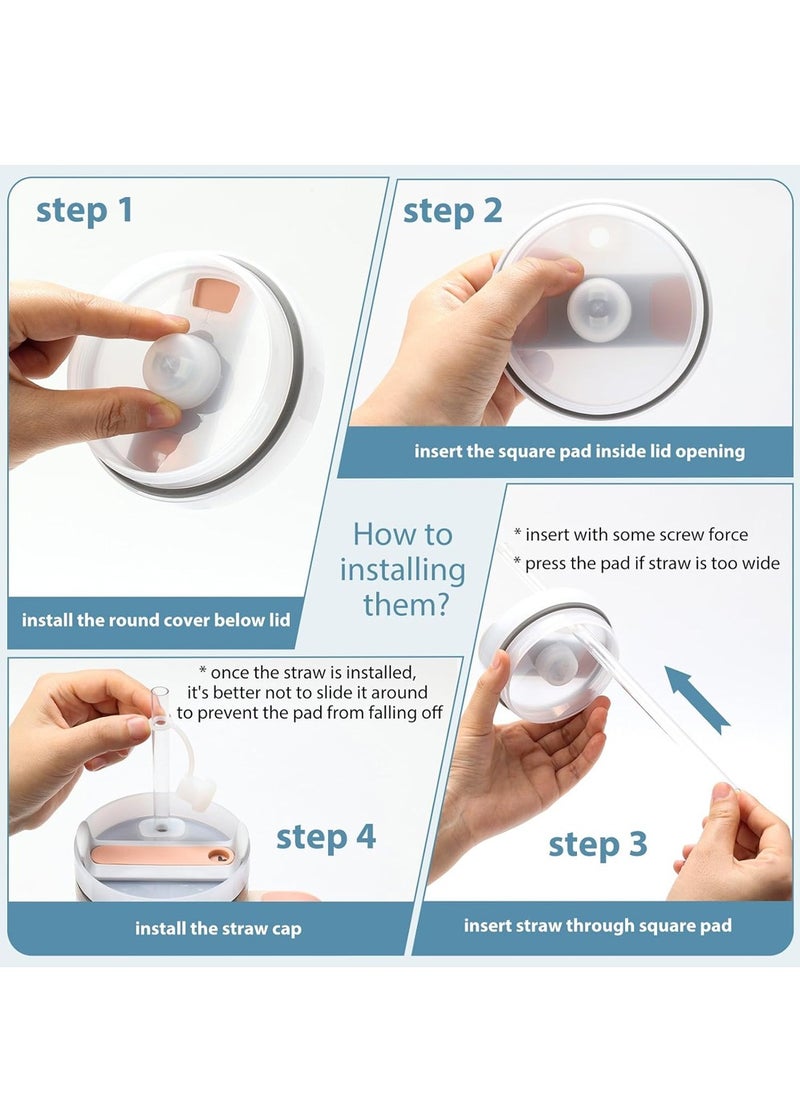 step 1

install the round cover below lid

step 2

insert the square pad inside lid opening

How to installing them?

* insert with some screw force
* press the pad if straw is too wide

step 3

insert straw through square pad

* once the straw is installed, it's better not to slide it around to prevent the pad from falling off

step 4

install the straw cap