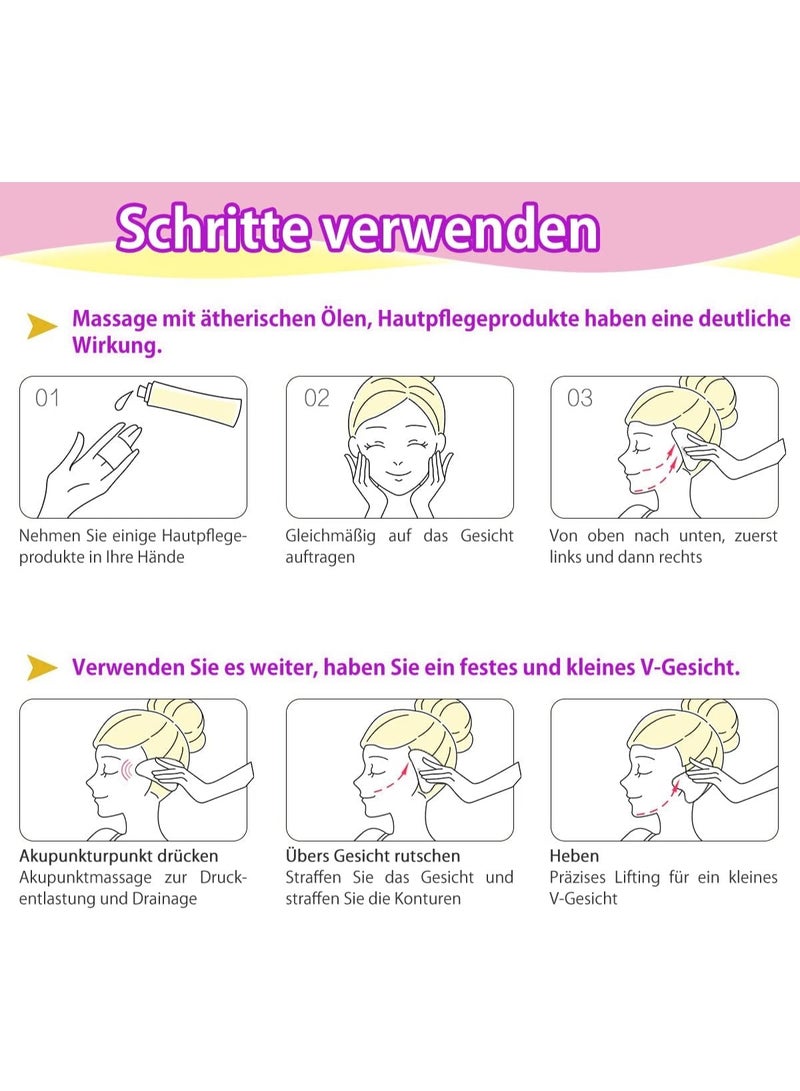 Schritte verwenden

Massage mit ätherischen Ölen, Hautpflegeprodukte haben eine deutliche Wirkung.

01

Nehmen Sie einige Hautpflegeprodukte in Ihre Hände

02

Gleichmäßig auf das Gesicht auftragen

03

Von oben nach unten, zuerst links und dann rechts

Verwenden Sie es weiter, haben Sie ein festes und kleines V-Gesicht.

Akupunkturpunkt drücken
Akupunktmassage zur Druckentlastung und Drainage

Übers Gesicht rutschen
Straffen Sie das Gesicht und straffen Sie die Konturen

Heben
Präzises Lifting für ein kleines V-Gesicht