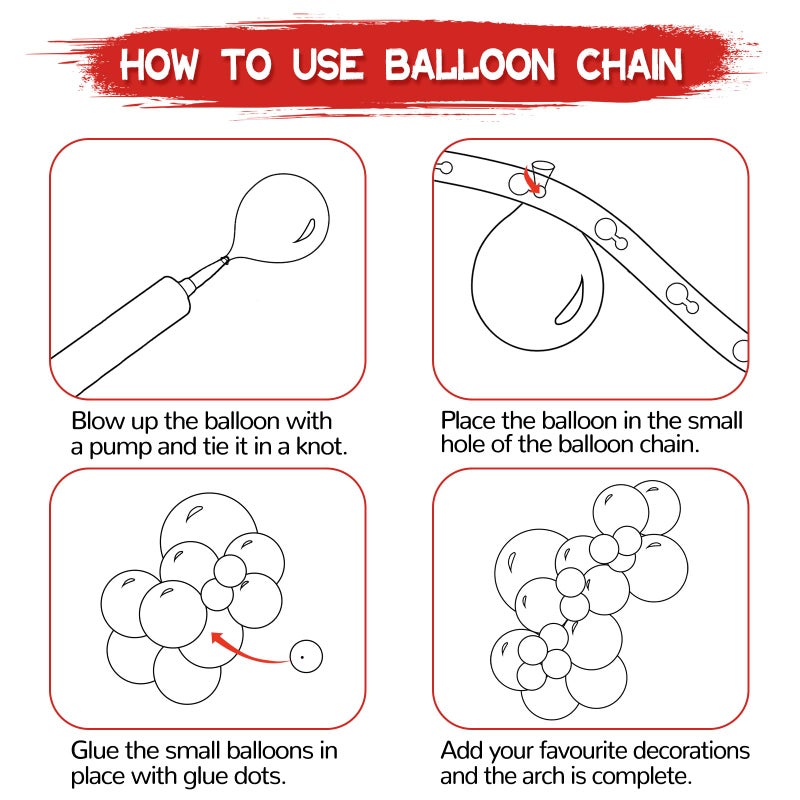 HOW TO USE BALLOON CHAIN

Blow up the balloon with a pump and tie it in a knot.

Place the balloon in the small hole of the balloon chain.

Glue the small balloons in place with glue dots.

Add your favourite decorations and the arch is complete.