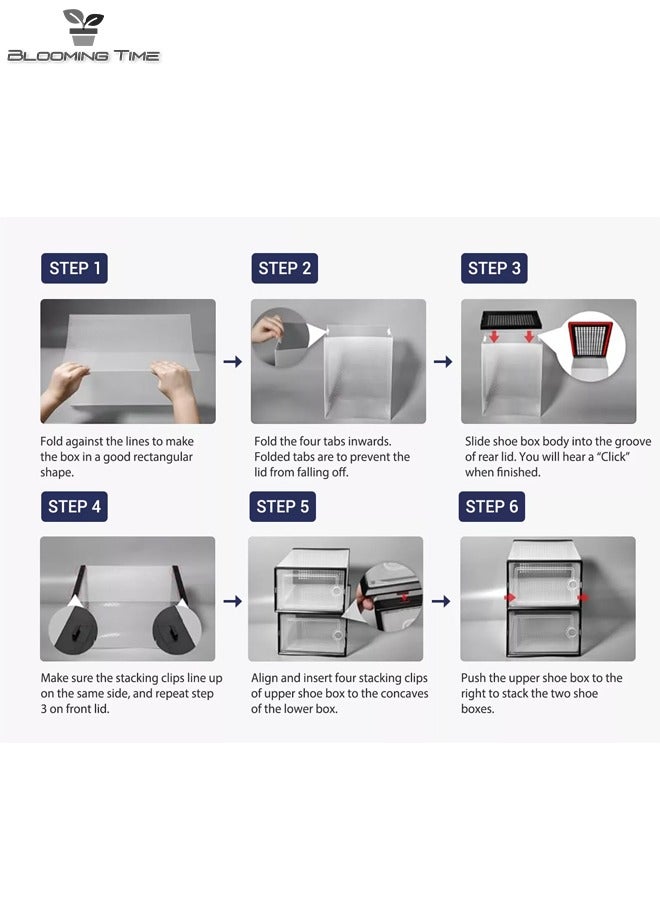 BLOOMING TIME

STEP 1

Fold against the lines to make the box in a good rectangular shape.

STEP 2

Fold the four tabs inwards. Folded tabs are to prevent the lid from falling off.

STEP 3

Slide shoe box body into the groove of rear lid. You will hear a "Click" when finished.

STEP 4

Make sure the stacking clips line up on the same side, and repeat step 3 on front lid.

STEP 5

Align and insert four stacking clips of upper shoe box to the concaves of the lower box.

STEP 6

Push the upper shoe box to the right to stack the two shoe boxes.