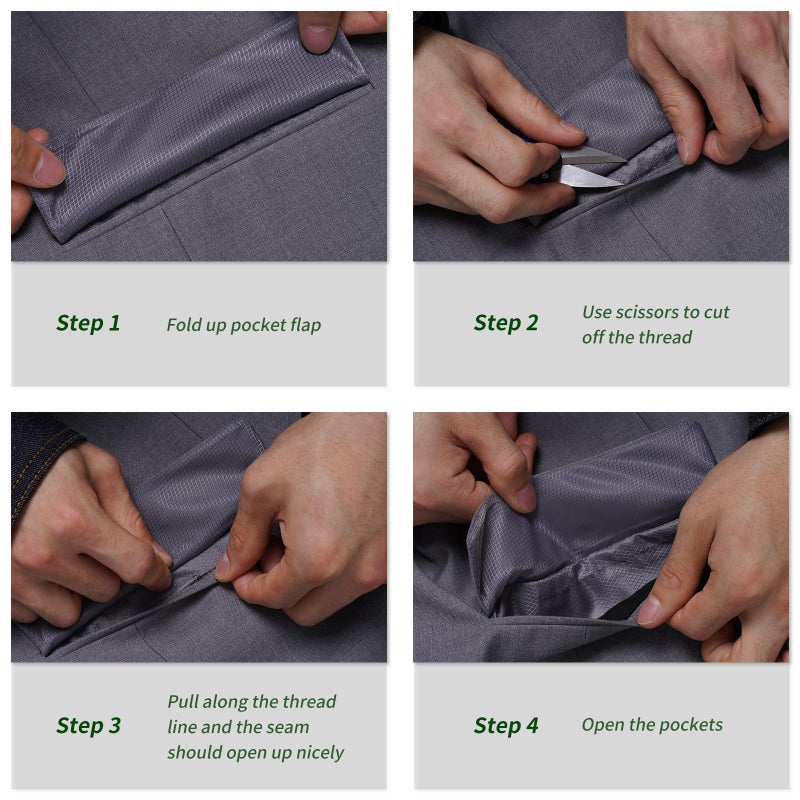 Step 1 Fold up pocket flap

Step 2 Use scissors to cut off the thread

Step 3 Pull along the thread line and the seam should open up nicely

Step 4 Open the pockets