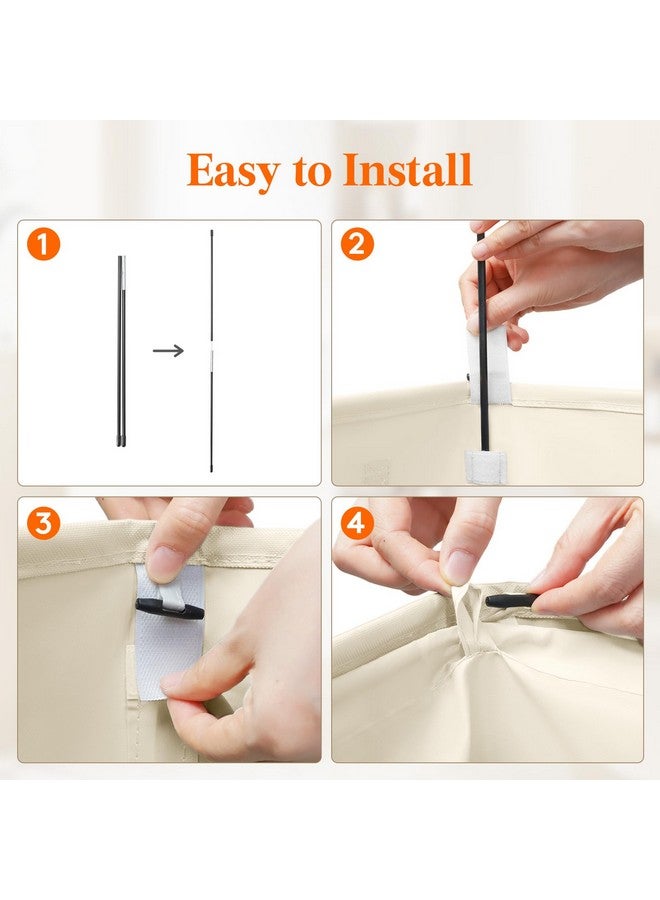 Easy to Install

1

2

3

4