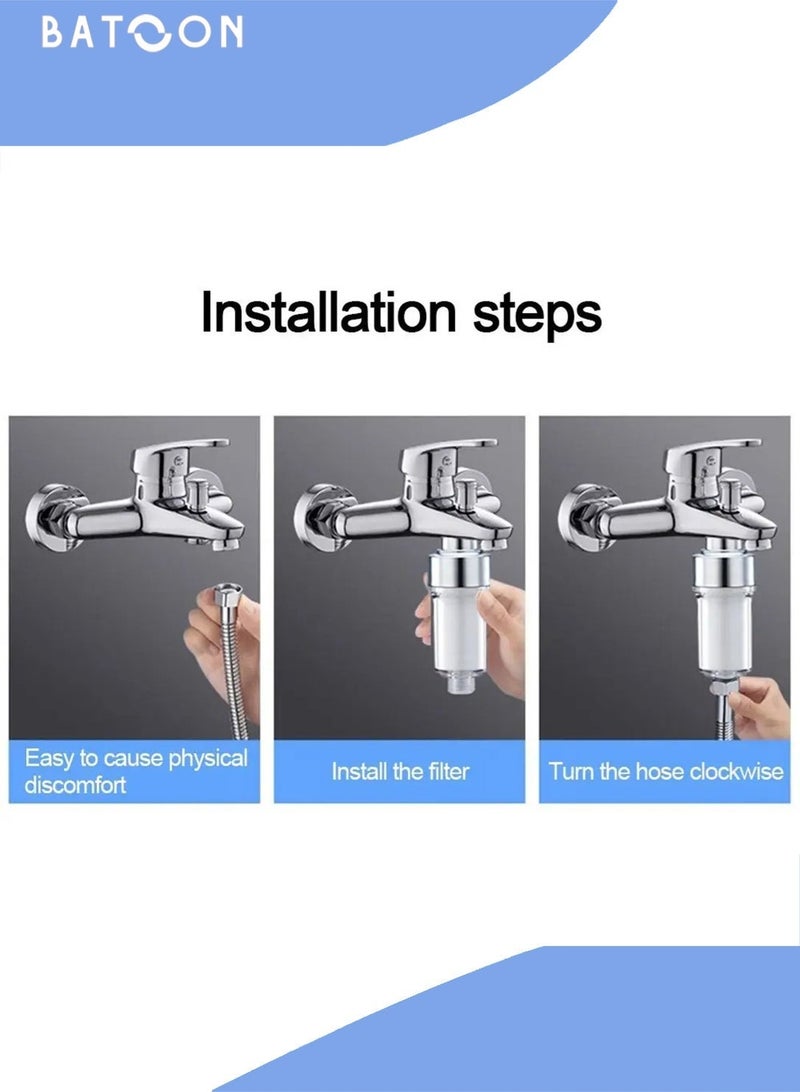 BATOON

Installation steps

Easy to cause physical discomfort

Install the filter

Turn the hose clockwise