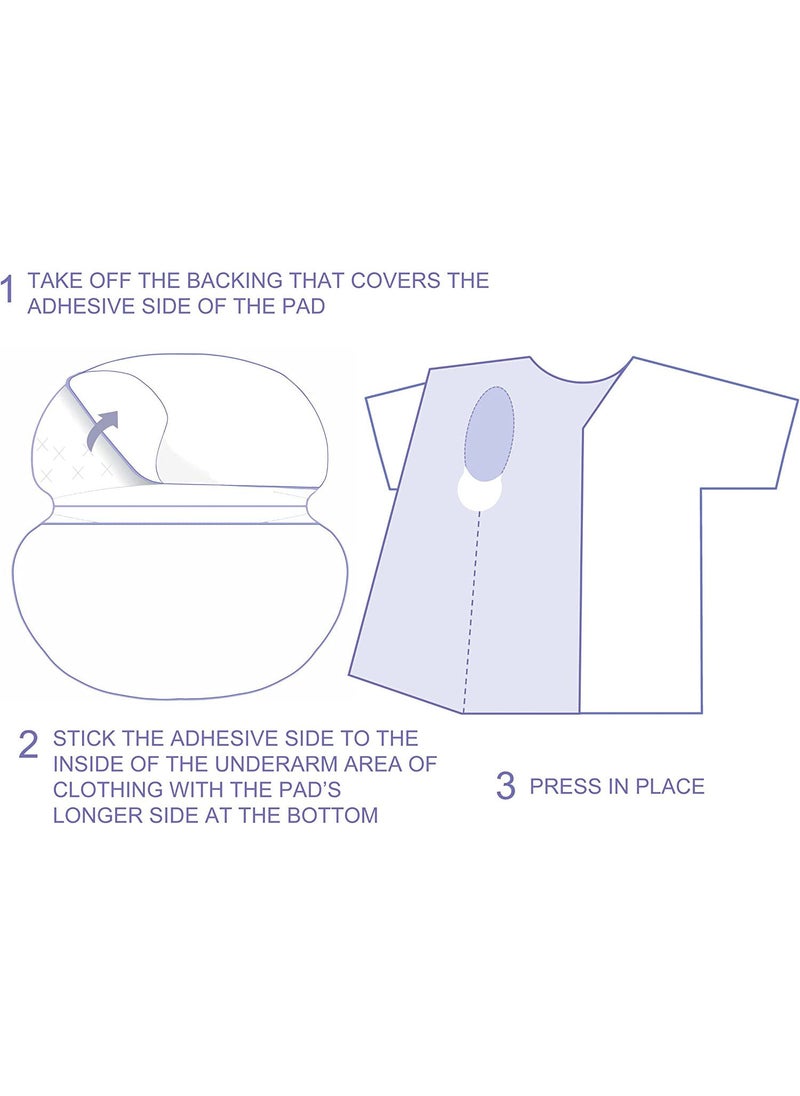 1 TAKE OFF THE BACKING THAT COVERS THE ADHESIVE SIDE OF THE PAD

2 STICK THE ADHESIVE SIDE TO THE INSIDE OF THE UNDERARM AREA OF CLOTHING WITH THE PAD'S LONGER SIDE AT THE BOTTOM

3 PRESS IN PLACE