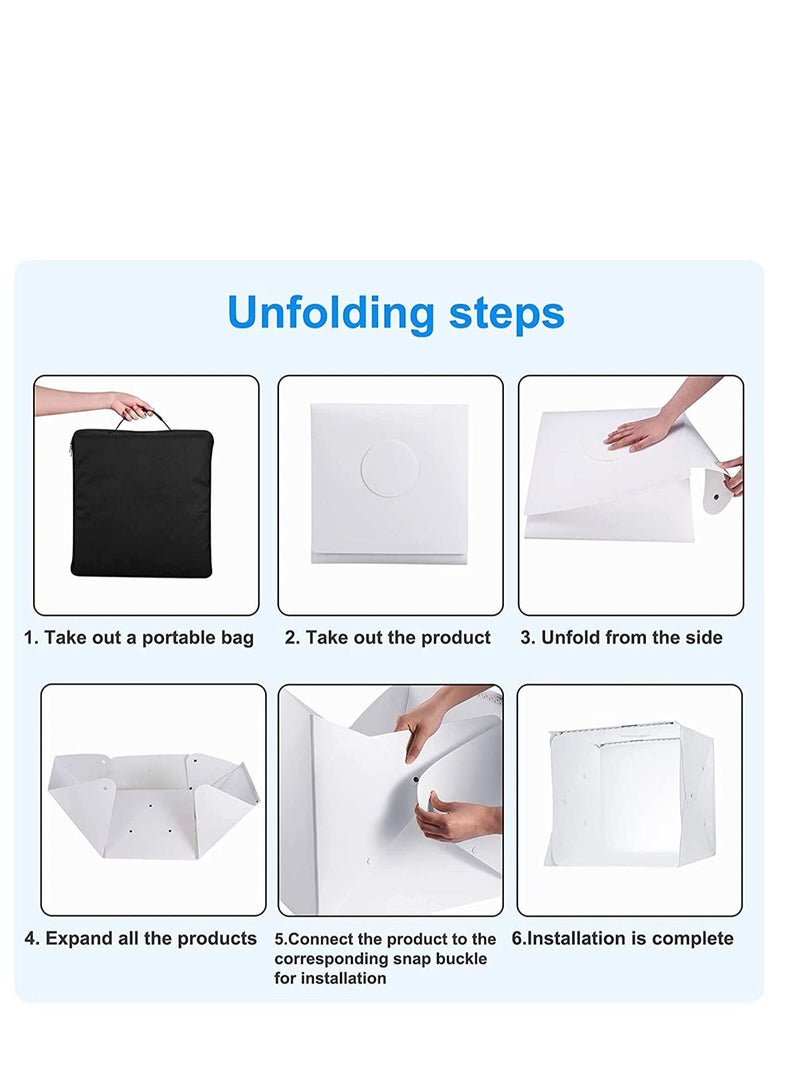 Unfolding steps

1. Take out a portable bag

2. Take out the product

3. Unfold from the side

4. Expand all the products

5.Connect the product to the corresponding snap buckle for installation

6.Installation is complete