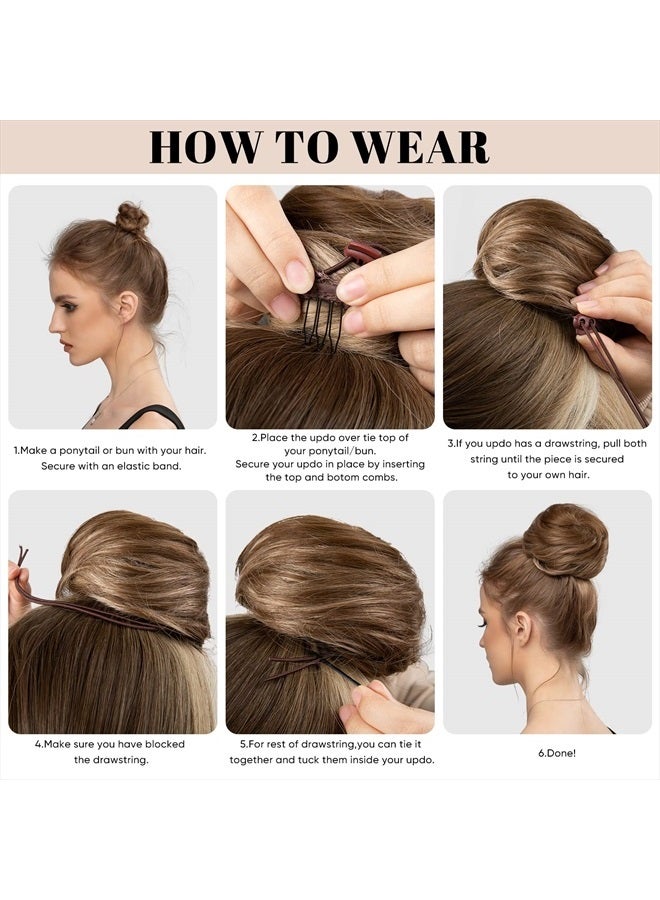 HOW TO WEAR

1.Make a ponytail or bun with your hair. Secure with an elastic band.

2.Place the updo over tie top of your ponytail/bun. Secure your updo in place by inserting the top and botom combs.

3.If you updo has a drawstring, pull both string until the piece is secured to your own hair.

4.Make sure you have blocked the drawstring.

5.For rest of drawstring,you can tie it together and tuck them inside your updo.

6.Done!