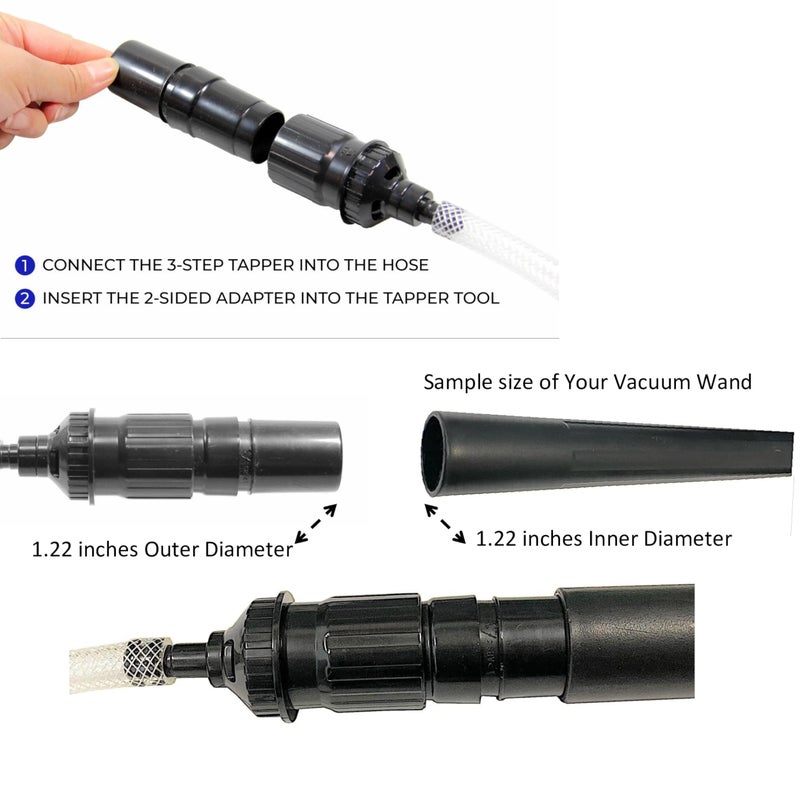 1 CONNECT THE 3-STEP TAPPER INTO THE HOSE

2 INSERT THE 2-SIDED ADAPTER INTO THE TAPPER TOOL

Sample size of Your Vacuum Wand

1.22 inches Outer Diameter

1.22 inches Inner Diameter