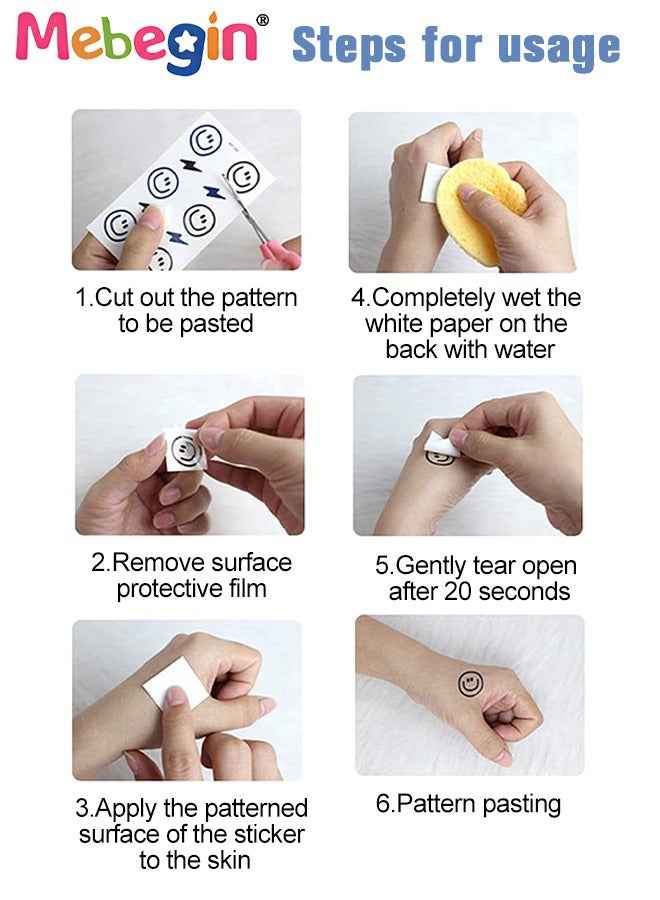 Mebegin® Steps for usage

1.Cut out the pattern to be pasted

2.Remove surface protective film

3.Apply the patterned surface of the sticker to the skin

4.Completely wet the white paper on the back with water

5.Gently tear open after 20 seconds

6.Pattern pasting